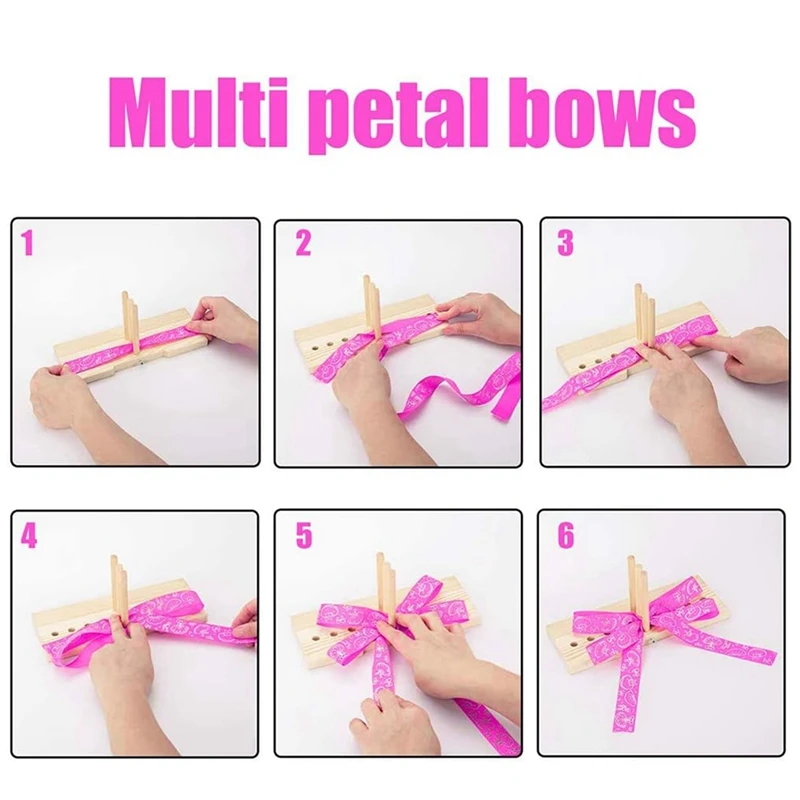 Multi petal bows

1

2

3

4

5

6