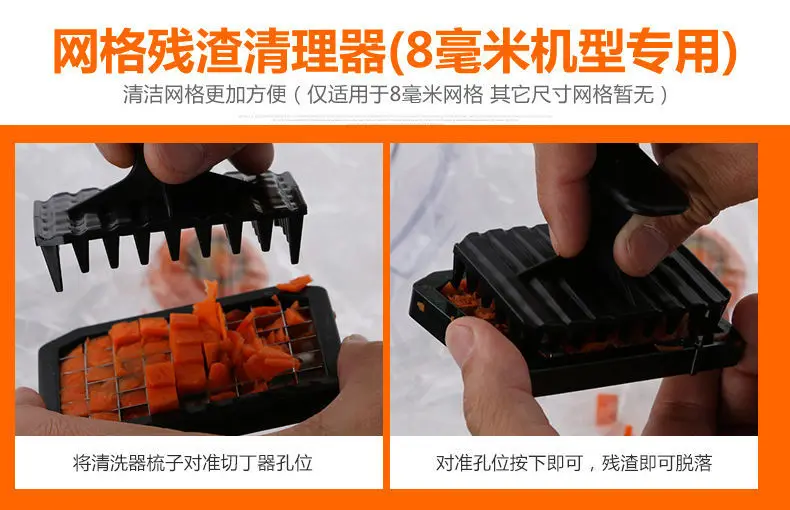 网格残渣清理器(8毫米机型专用)

清洁网格更加方便（仅适用于8毫米网格 其它尺寸网格暂无）

将清洗器梳子对准切丁器孔位

对准孔位按下即可，残渣即可脱落