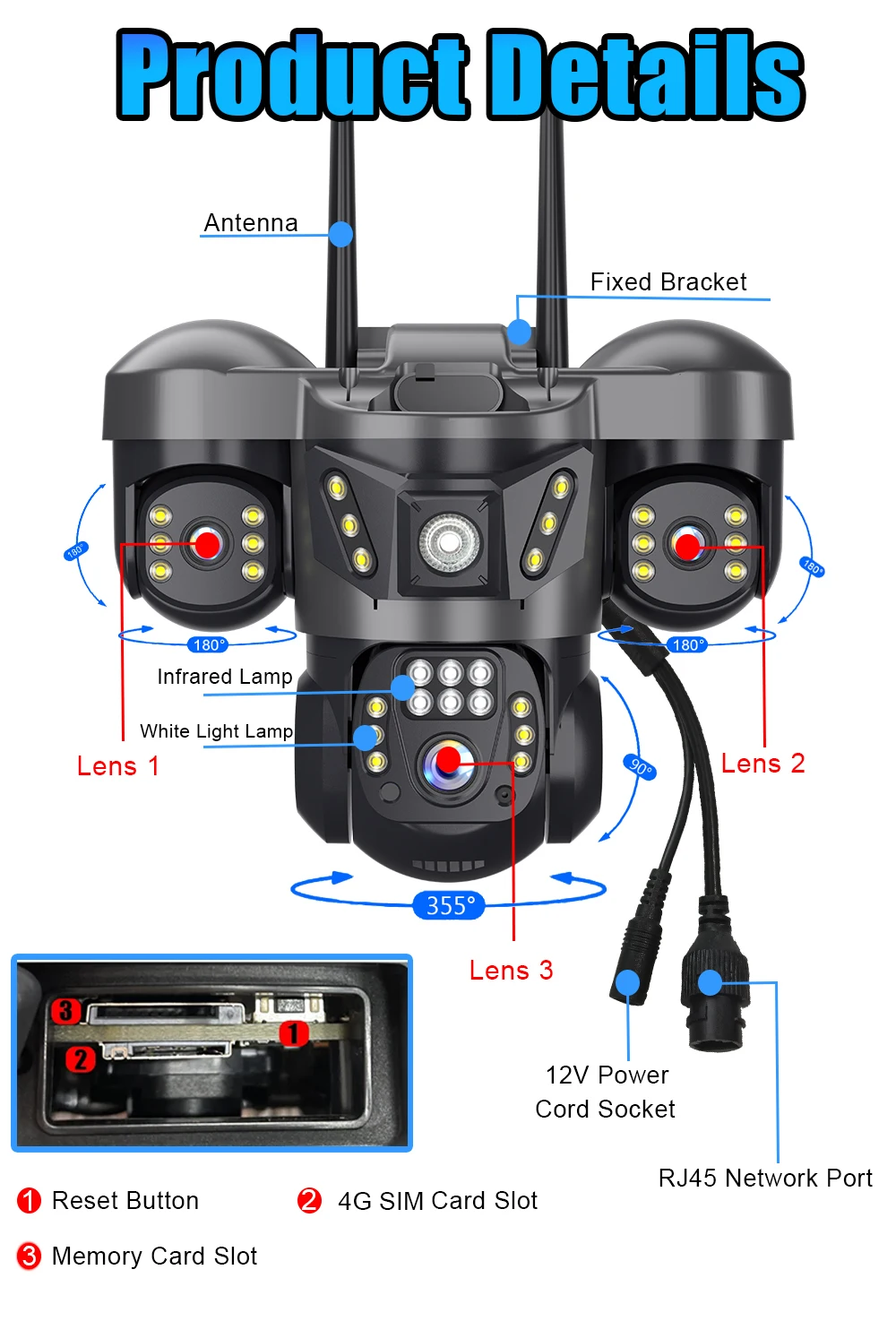 Product Details

Antenna

Fixed Bracket

180°

180°

180°

180°

Infrared Lamp

White Light Lamp

Lens 1

Lens 2

90°

355°

Lens 3

3

1

2

12V Power Cord Socket

RJ45 Network Port

1 Reset Button

2 4G SIM Card Slot

3 Memory Card Slot