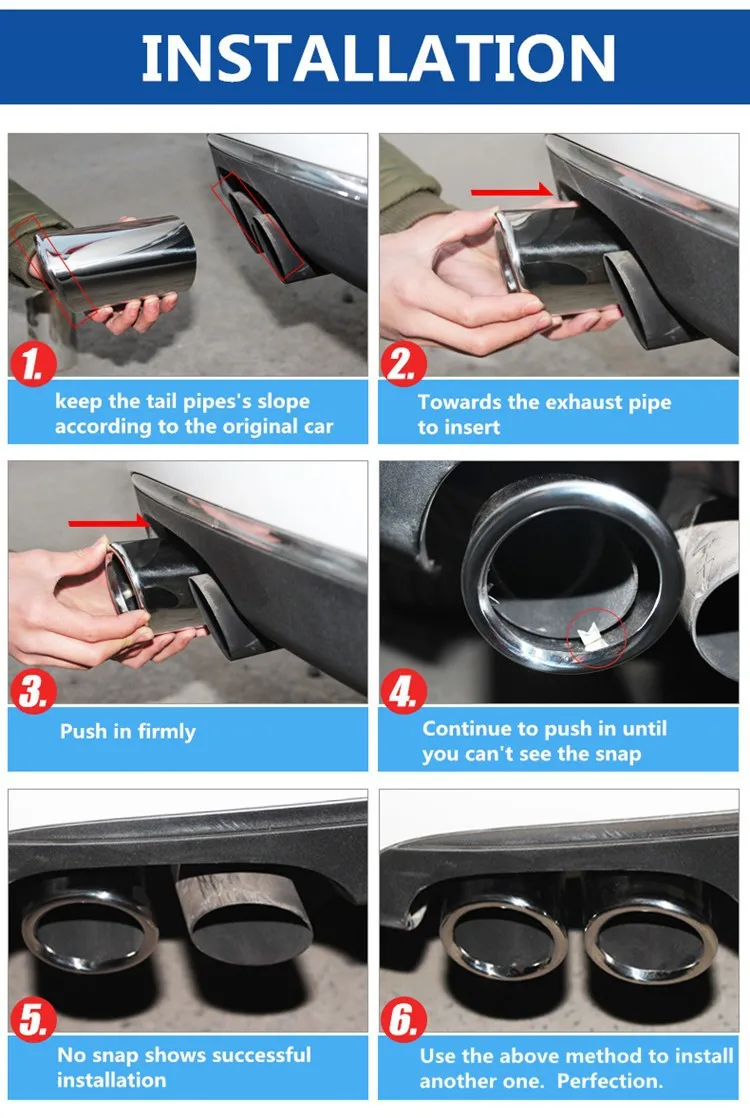 INSTALLATION

1. keep the tail pipes's slope according to the original car

2. Towards the exhaust pipe to insert

3. Push in firmly

4. Continue to push in until you can't see the snap

5. No snap shows successful installation

6. Use the above method to install another one. Perfection.