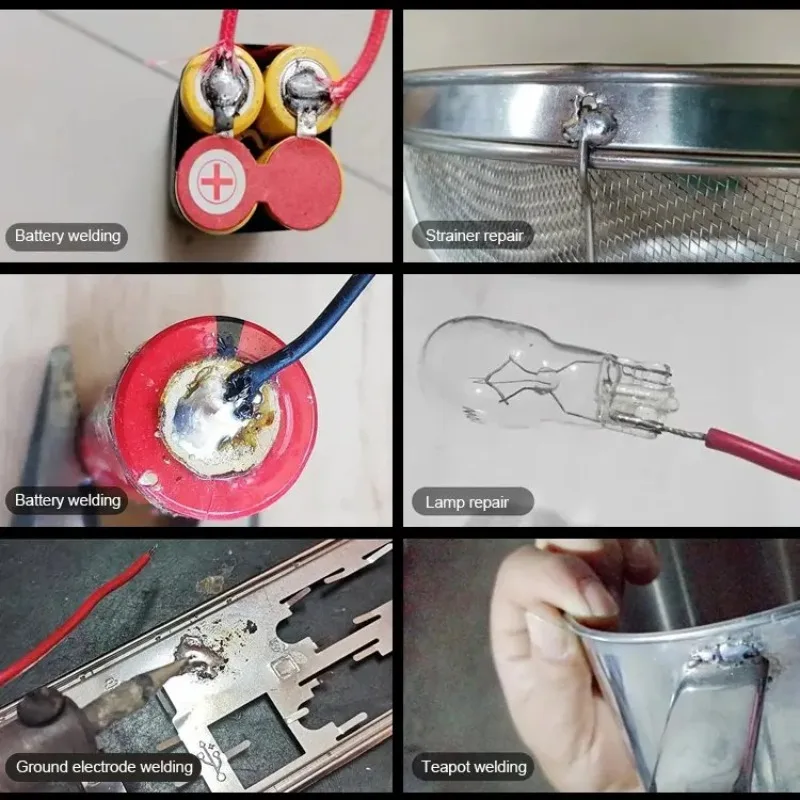 Battery welding

Strainer repair

Battery welding

Lamp repair

Ground electrode welding

Teapot welding