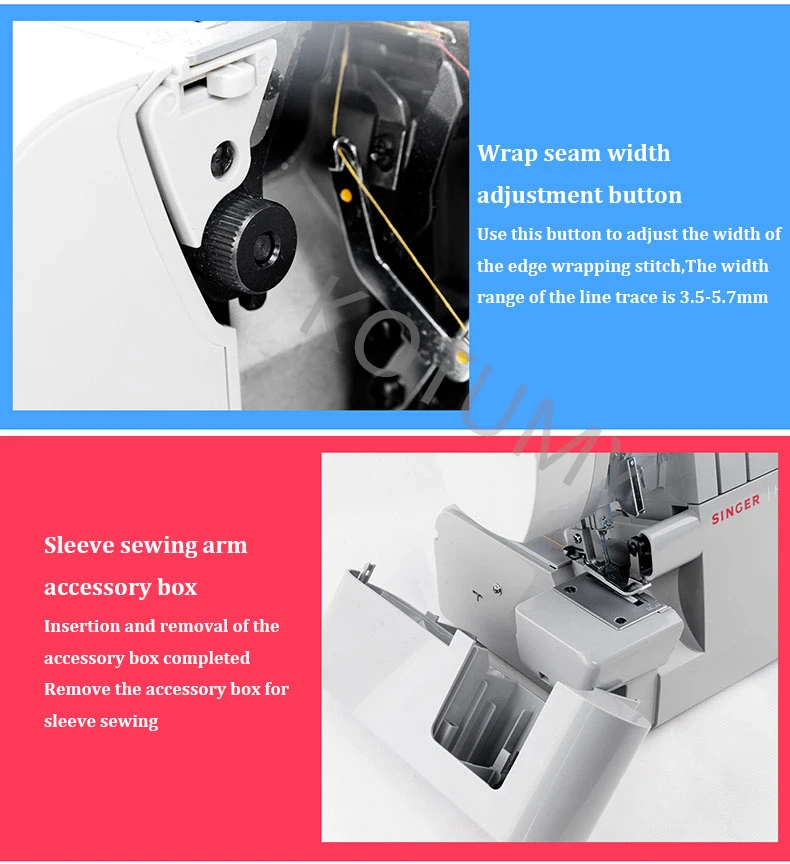 Wrap seam width adjustment button

Use this button to adjust the width of the edge wrapping stitch,The width range of the line trace is 3.5-5.7mm

KOTUMY

SINGER

Sleeve sewing arm accessory box

Insertion and removal of the accessory box completed Remove the accessory box for sleeve sewing