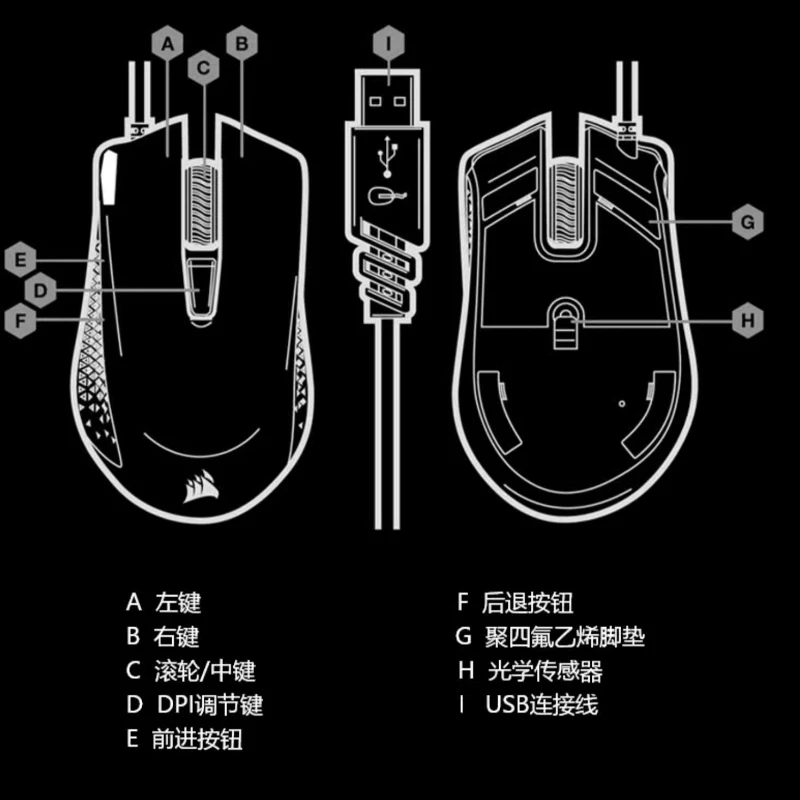 A
C
B
I
E
D
F
G
H

A 左键
B 右键
C 滚轮/中键
D DPI调节键
E 前进按钮

F 后退按钮
G 聚四氟乙烯脚垫
H 光学传感器
I USB连接线