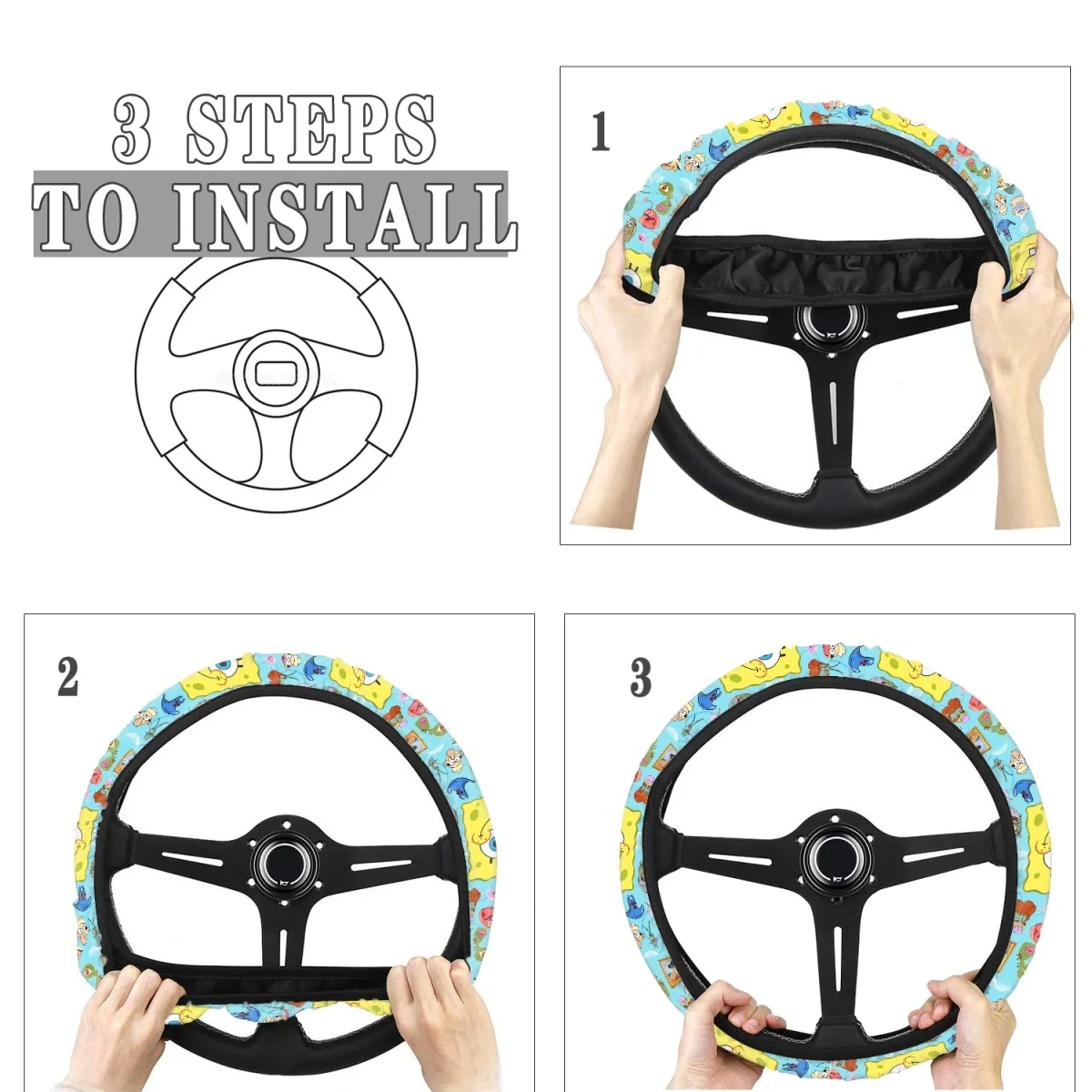 3 STEPS
TO INSTALL

1

2

3