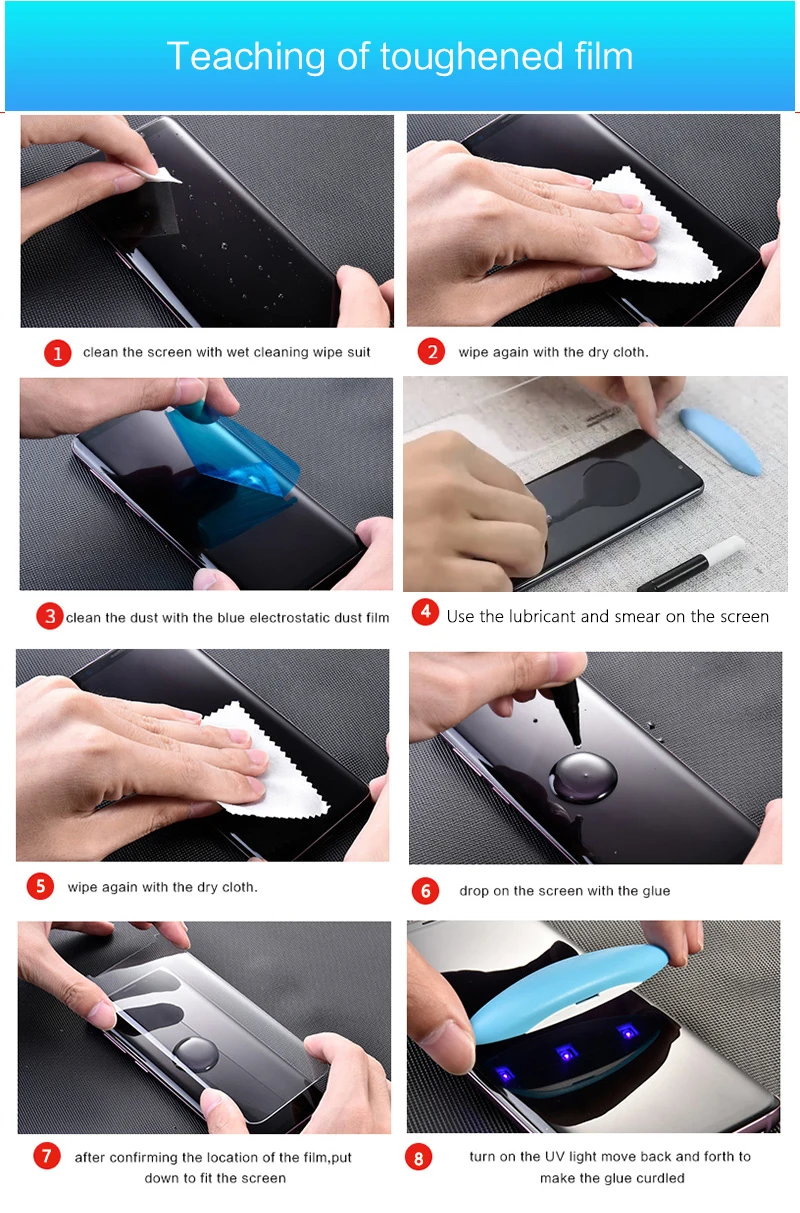 Teaching of toughened film

1 clean the screen with wet cleaning wipe suit

2 wipe again with the dry cloth.

3 clean the dust with the blue electrostatic dust film

4 Use the lubricant and smear on the screen

5 wipe again with the dry cloth.

6 drop on the screen with the glue

7 after confirming the location of the film,put down to fit the screen

8 turn on the UV light move back and forth to make the glue curdled