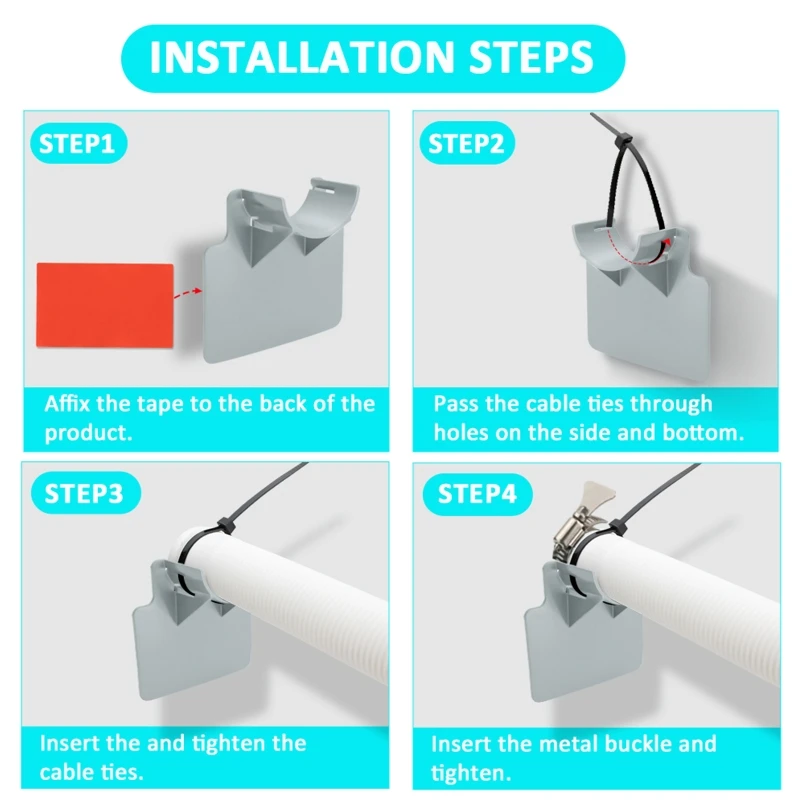 INSTALLATION STEPS

STEP1

Affix the tape to the back of the product.

STEP2

Pass the cable ties through holes on the side and bottom.

STEP3

Insert the and tighten the cable ties.

STEP4

Insert the metal buckle and tighten.