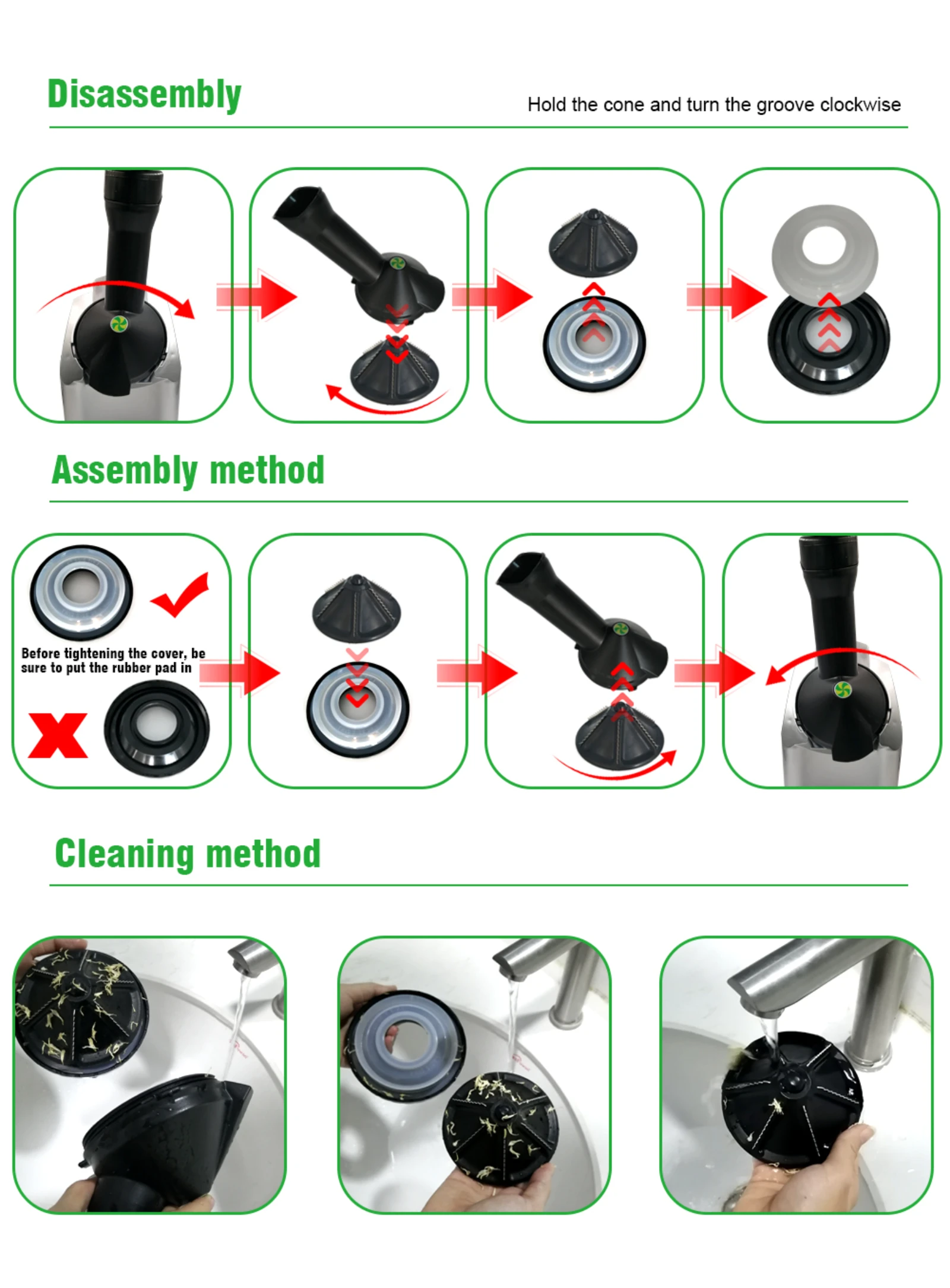 Disassembly

Hold the cone and turn the groove clockwise

Assembly method

Before tightening the cover, be sure to put the rubber pad in

Cleaning method