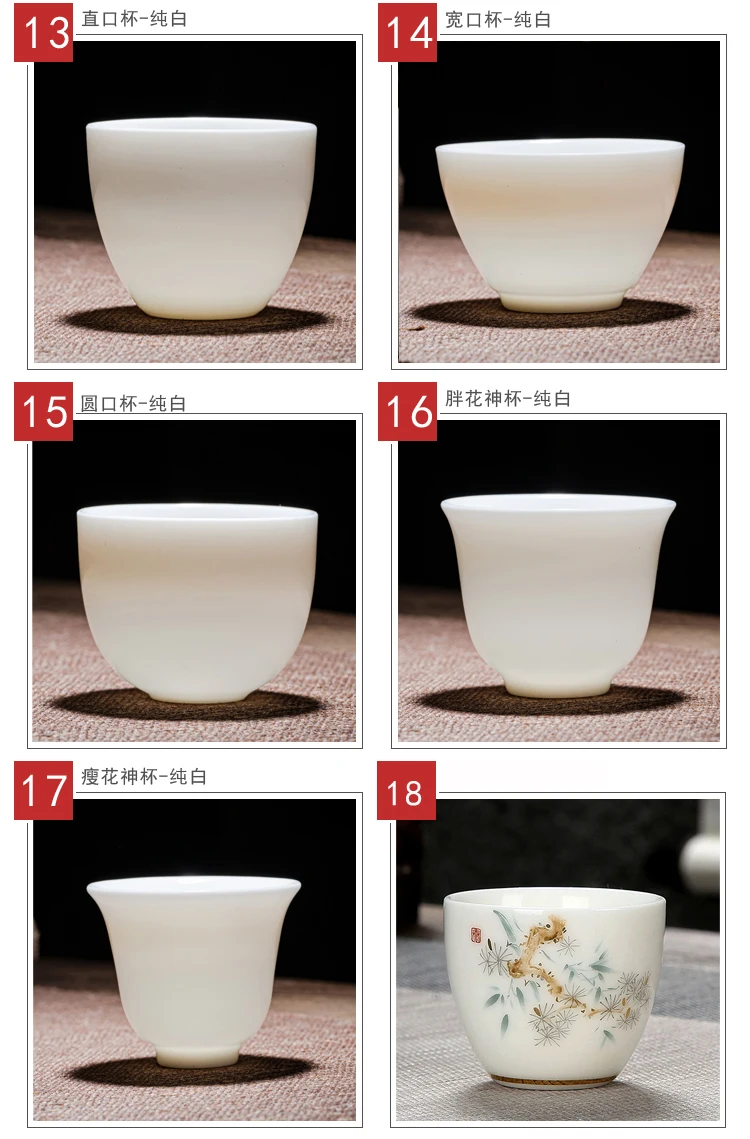 13 直口杯-纯白

14 宽口杯-纯白

15 圆口杯-纯白

16 胖花神杯-纯白

17 瘦花神杯-纯白

18