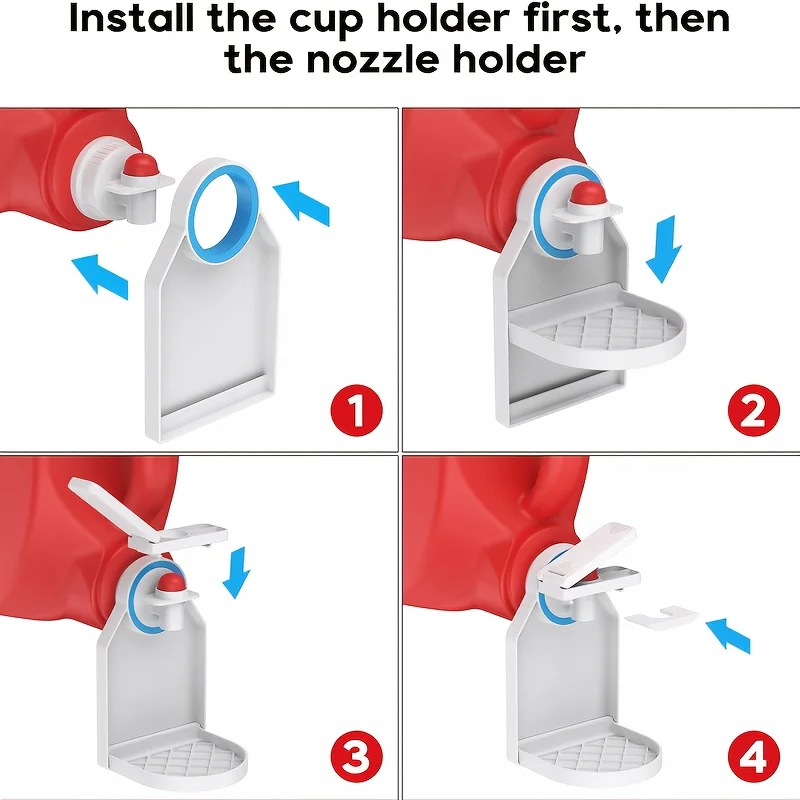 Install the cup holder first, then the nozzle holder

1

2

3

4