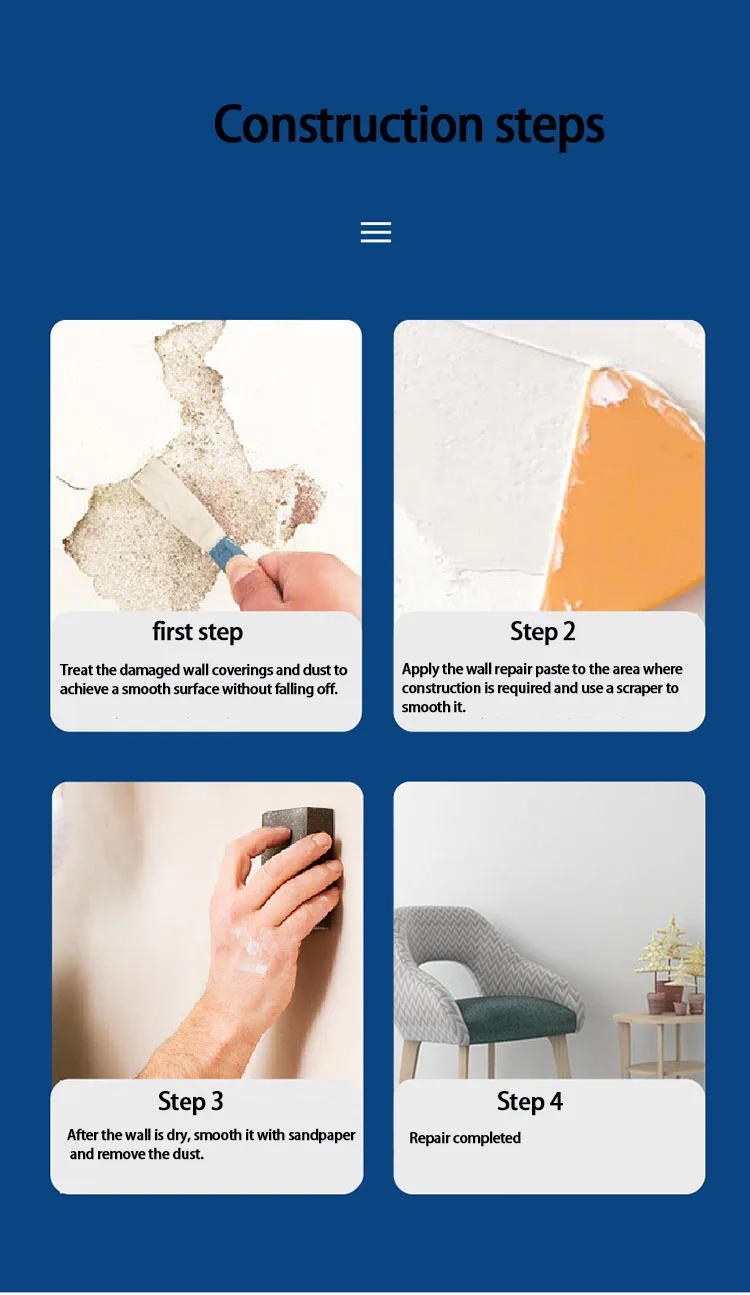 Construction steps

first step

Treat the damaged wall coverings and dust to achieve a smooth surface without falling off.

Step 2

Apply the wall repair paste to the area where construction is required and use a scraper to smooth it.

Step 3

After the wall is dry, smooth it with sandpaper and remove the dust.

Step 4

Repair completed