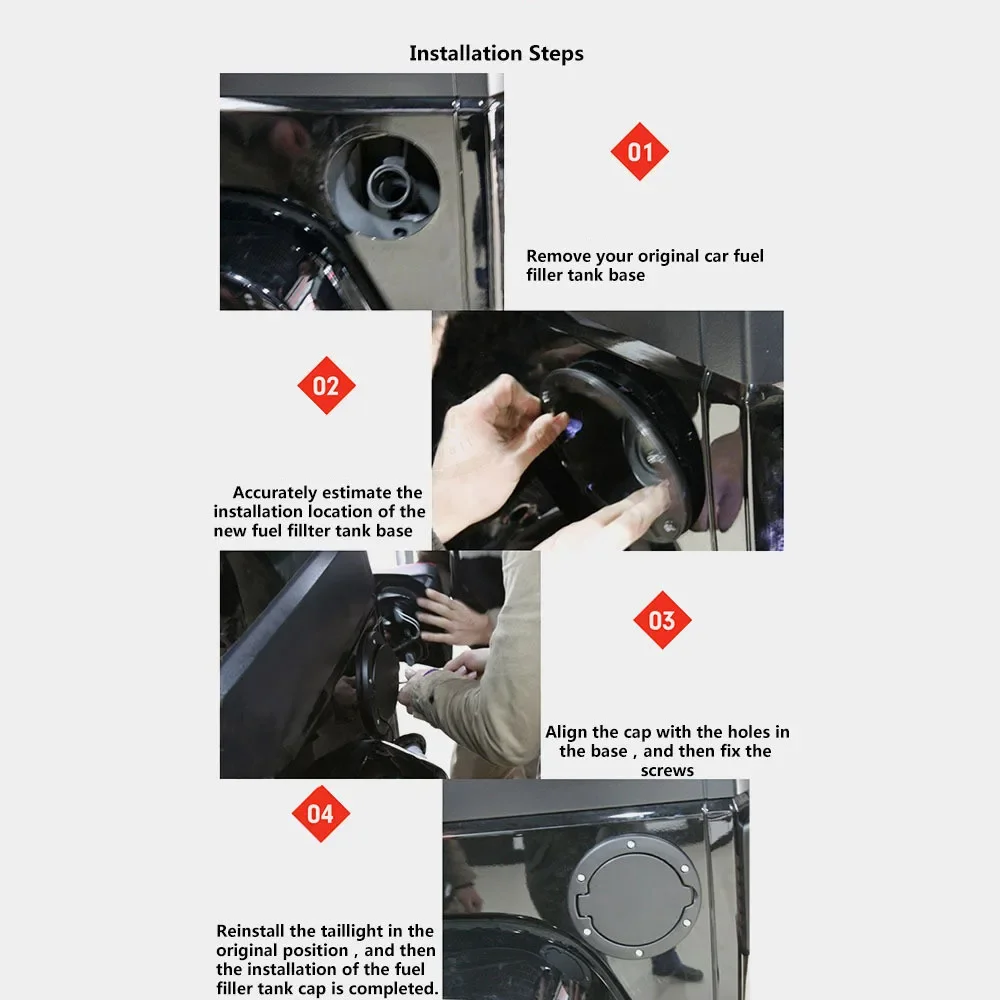 Installation Steps

01

Remove your original car fuel filler tank base

02

Accurately estimate the installation location of the new fuel fillter tank base

03

Align the cap with the holes in the base , and then fix the screws

04

Reinstall the taillight in the original position , and then the installation of the fuel filler tank cap is completed.