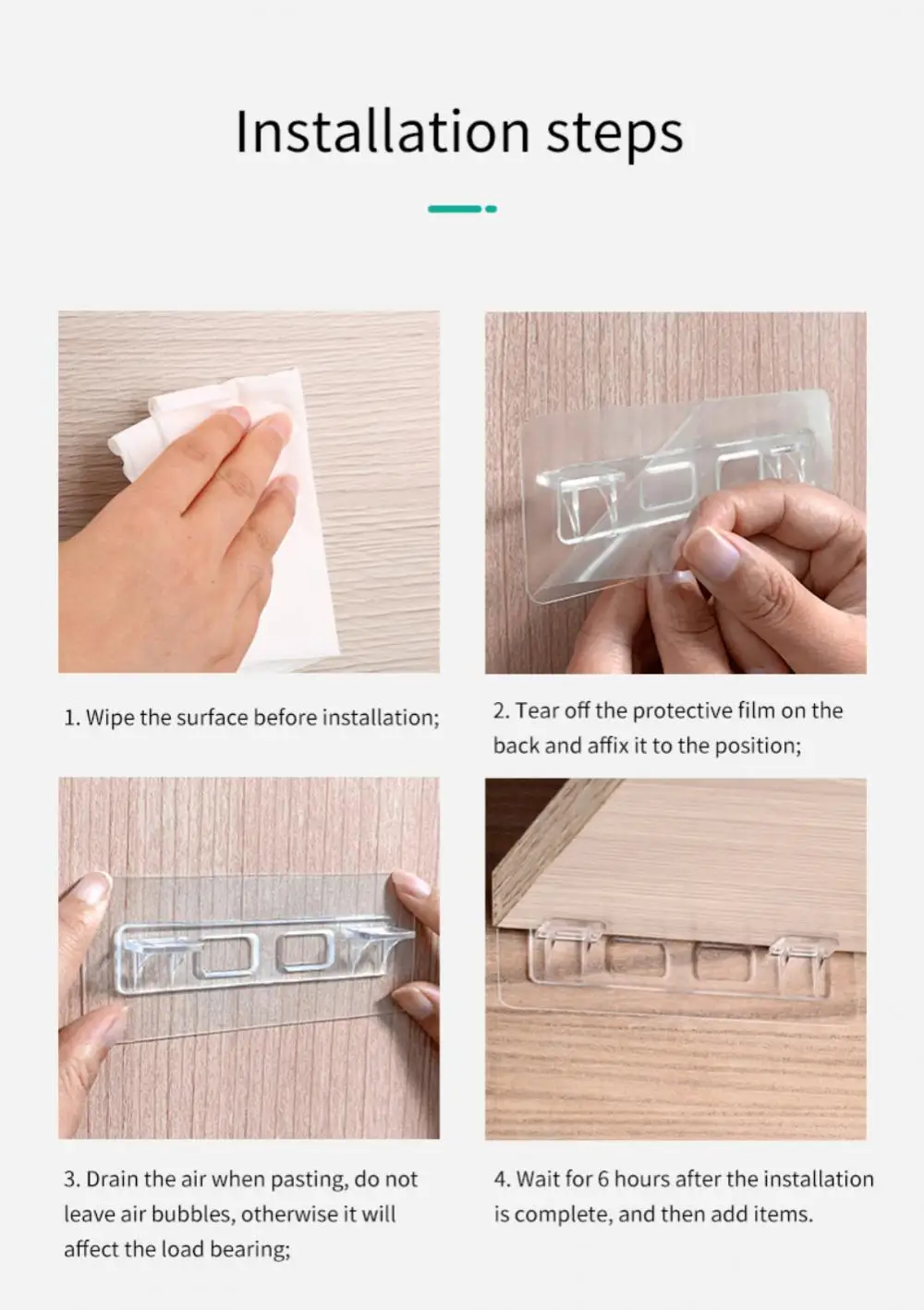 Installation steps

1. Wipe the surface before installation;

2. Tear off the protective film on the back and affix it to the position;

3. Drain the air when pasting, do not leave air bubbles, otherwise it will affect the load bearing;

4. Wait for 6 hours after the installation is complete, and then add items.