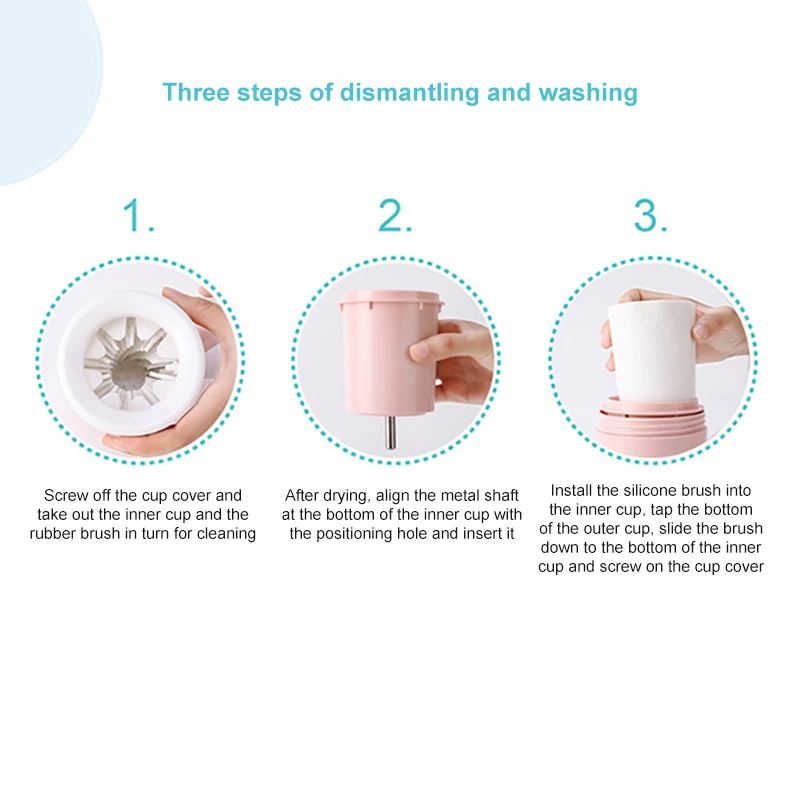 Three steps of dismantling and washing

1.

Screw off the cup cover and take out the inner cup and the rubber brush in turn for cleaning

2.

After drying, align the metal shaft at the bottom of the inner cup with the positioning hole and insert it

3.

Install the silicone brush into the inner cup, tap the bottom of the outer cup, slide the brush down to the bottom of the inner cup and screw on the cup cover