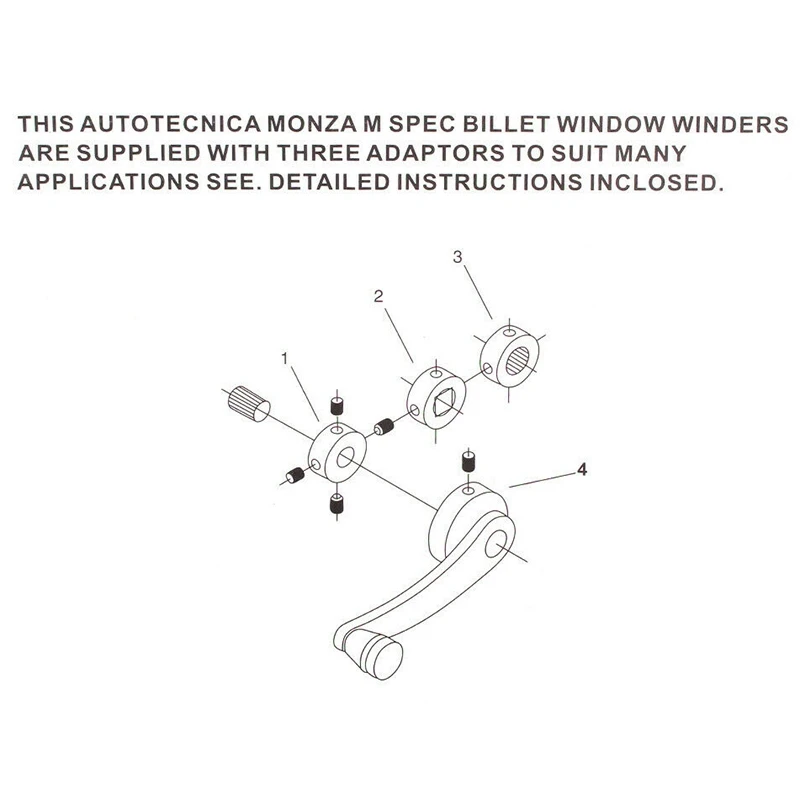 THIS AUTOTECNICA MONZA M SPEC BILLET WINDOW WINDERS ARE SUPPLIED WITH THREE ADAPTORS TO SUIT MANY APPLICATIONS SEE. DETAILED INSTRUCTIONS INCLOSED.

3

2

1

4