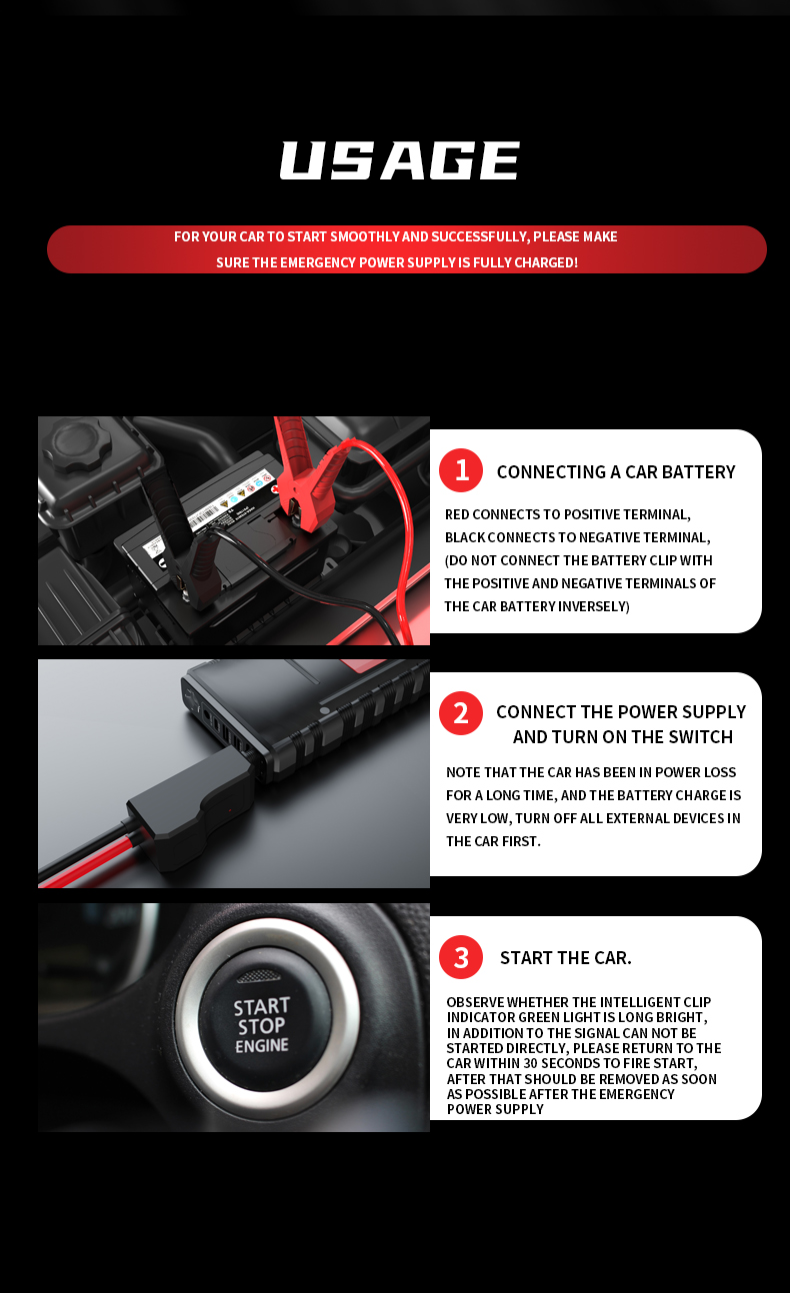 USAGE

FOR YOUR CAR TO START SMOOTHLY AND SUCCESSFULLY, PLEASE MAKE SURE THE EMERGENCY POWER SUPPLY IS FULLY CHARGED!

1 CONNECTING A CAR BATTERY

RED CONNECTS TO POSITIVE TERMINAL, BLACK CONNECTS TO NEGATIVE TERMINAL, (DO NOT CONNECT THE BATTERY CLIP WITH THE POSITIVE AND NEGATIVE TERMINALS OF THE CAR BATTERY INVERSELY)

2 CONNECT THE POWER SUPPLY AND TURN ON THE SWITCH

NOTE THAT THE CAR HAS BEEN IN POWER LOSS FOR A LONG TIME, AND THE BATTERY CHARGE IS VERY LOW, TURN OFF ALL EXTERNAL DEVICES IN THE CAR FIRST.

START STOP ENGINE

3 START THE CAR.

OBSERVE WHETHER THE INTELLIGENT CLIP INDICATOR GREEN LIGHT IS LONG BRIGHT, IN ADDITION TO THE SIGNAL CAN NOT BE STARTED DIRECTLY, PLEASE RETURN TO THE CAR WITHIN 30 SECONDS TO FIRE START, AFTER THAT SHOULD BE REMOVED AS SOON AS POSSIBLE AFTER THE EMERGENCY POWER SUPPLY