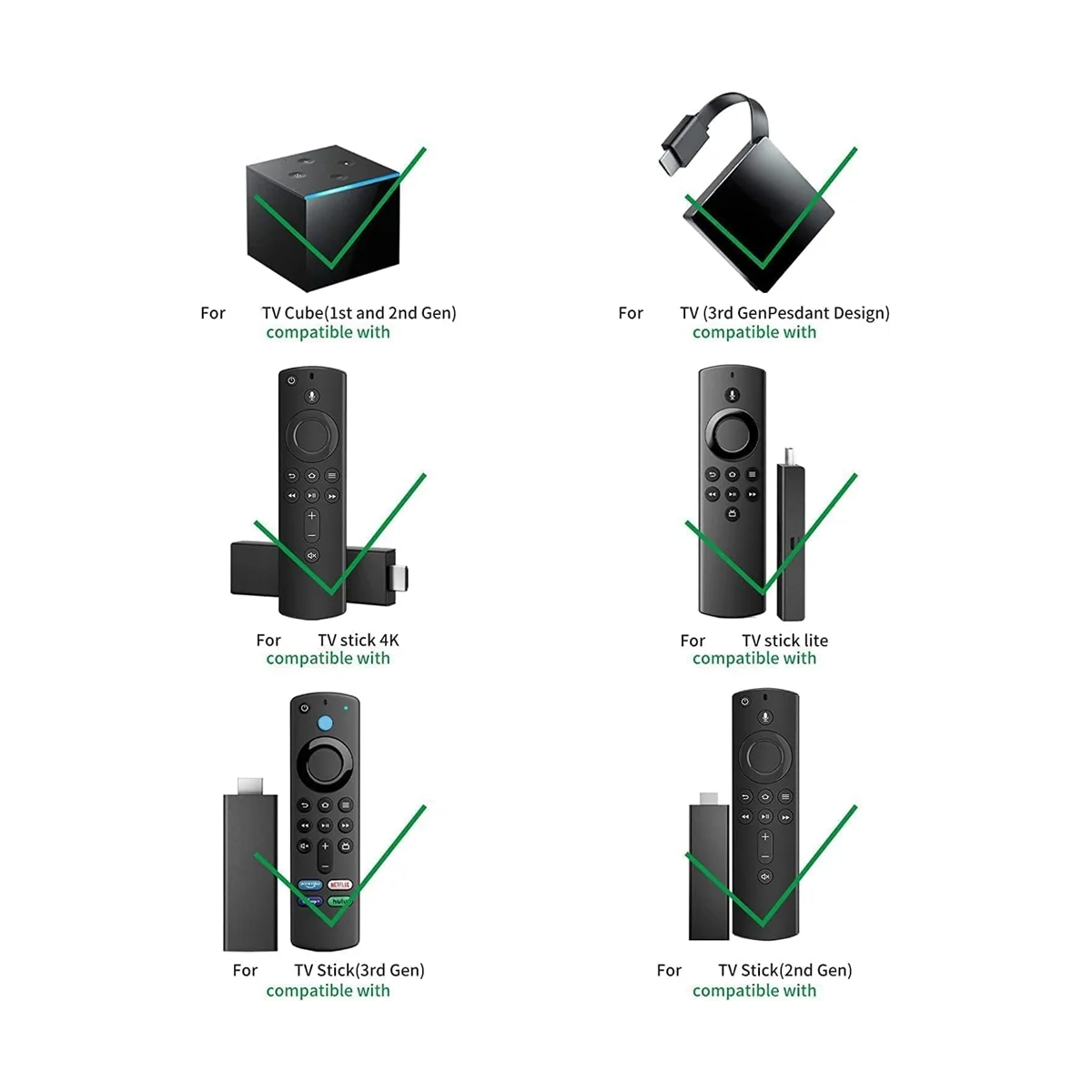 For TV Cube(1st and 2nd Gen)
compatible with

For TV (3rd GenPesdant Design)
compatible with

For TV stick 4K
compatible with

For TV stick lite
compatible with

NETFLIX
hulu

For TV Stick(3rd Gen)
compatible with

For TV Stick(2nd Gen)
compatible with