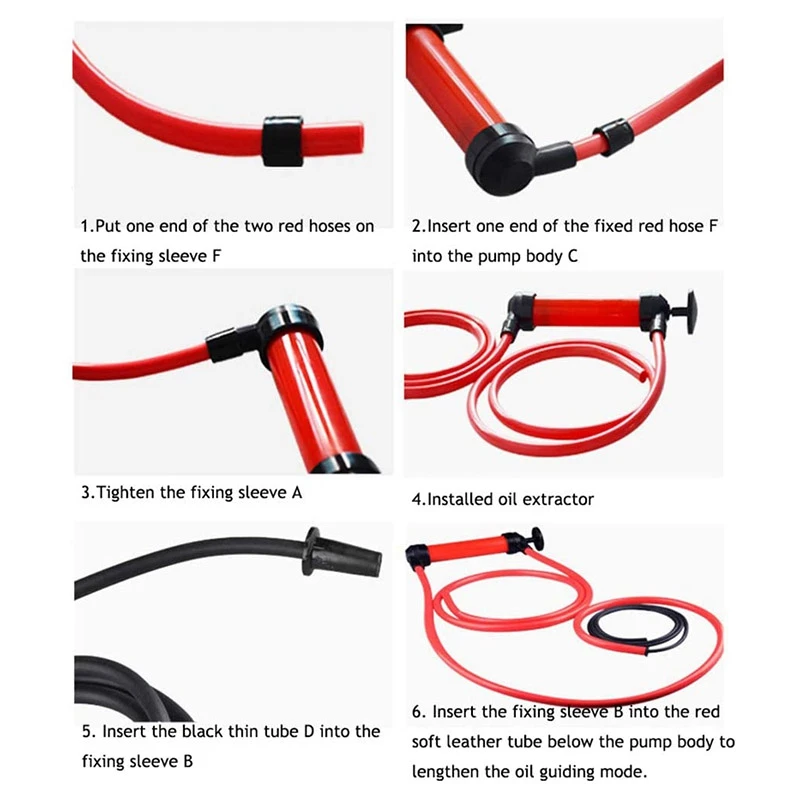 1.Put one end of the two red hoses on the fixing sleeve F

2.Insert one end of the fixed red hose F into the pump body C

3.Tighten the fixing sleeve A

4.Installed oil extractor

5. Insert the black thin tube D into the fixing sleeve B

6. Insert the fixing sleeve B into the red soft leather tube below the pump body to lengthen the oil guiding mode.