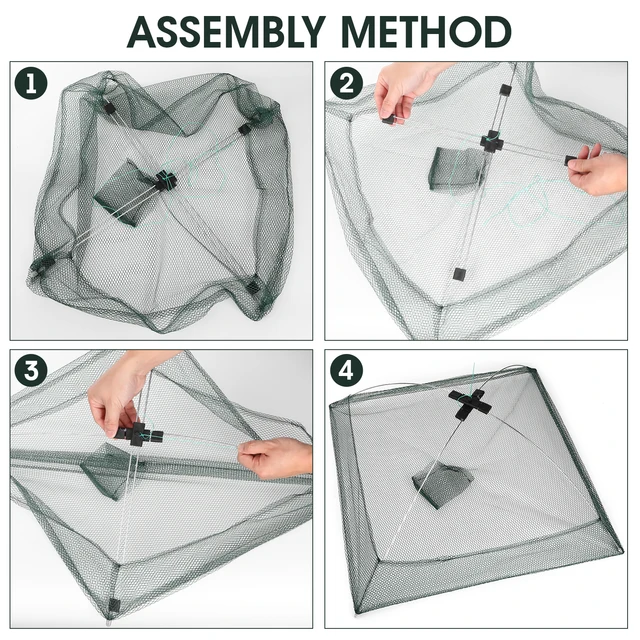 ASSEMBLY METHOD

1

2

3

4