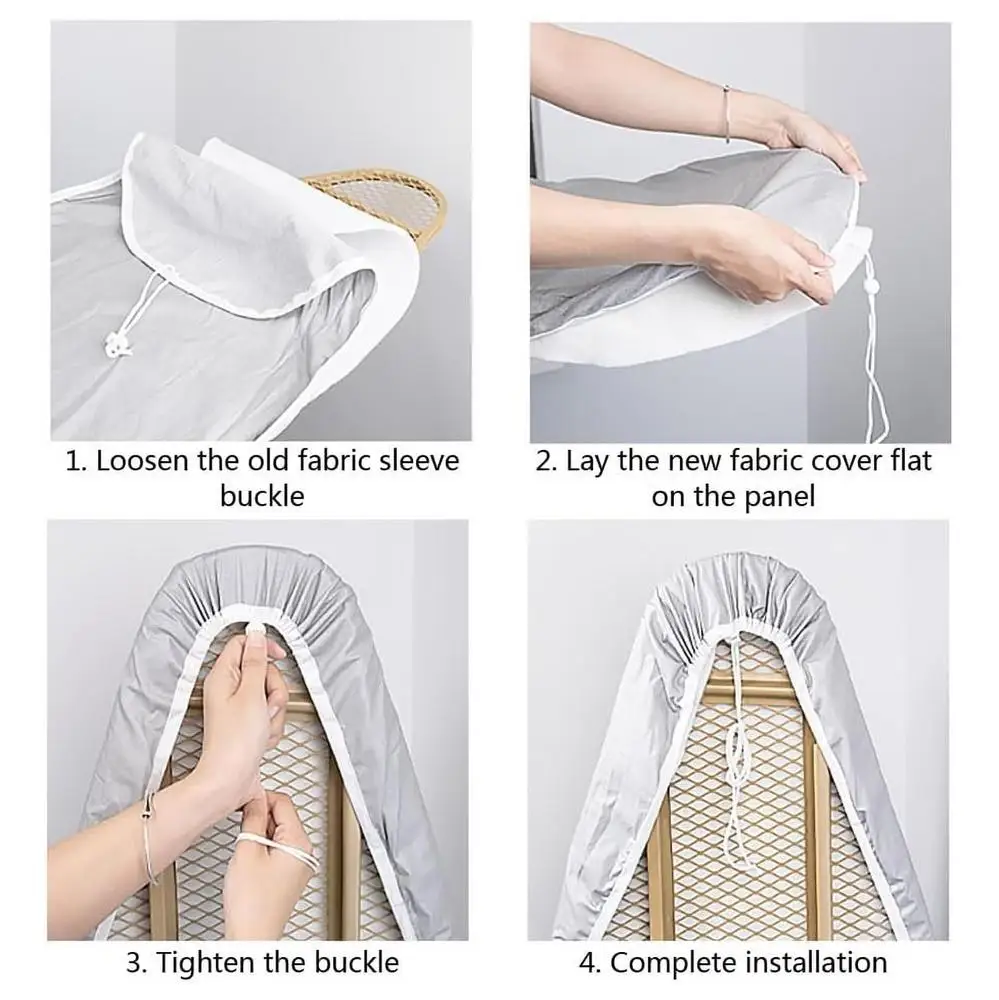 1. Loosen the old fabric sleeve buckle

2. Lay the new fabric cover flat on the panel

3. Tighten the buckle

4. Complete installation