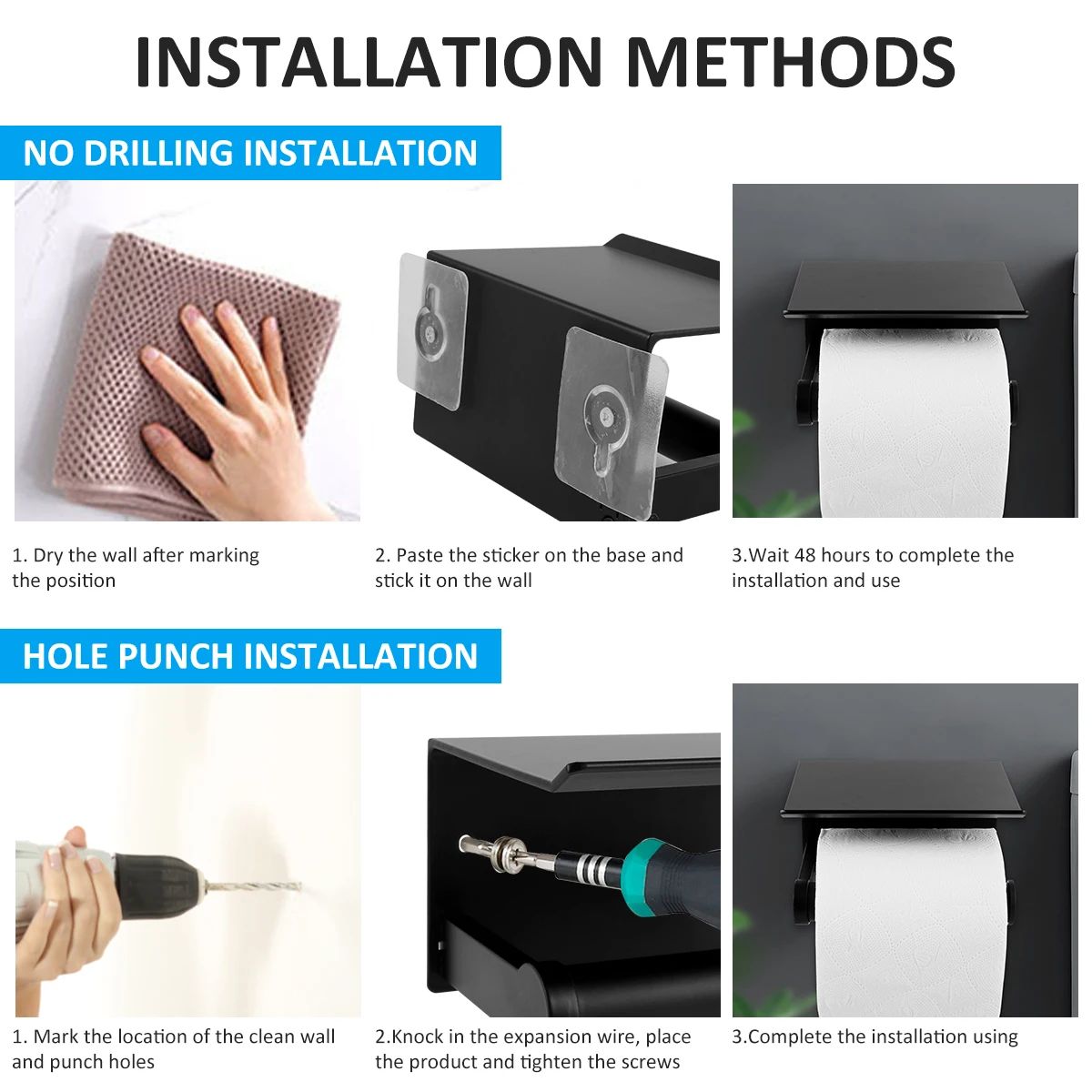 INSTALLATION METHODS

NO DRILLING INSTALLATION

1. Dry the wall after marking the position

2. Paste the sticker on the base and stick it on the wall

3.Wait 48 hours to complete the installation and use

HOLE PUNCH INSTALLATION

1. Mark the location of the clean wall and punch holes

2.Knock in the expansion wire, place the product and tighten the screws

3.Complete the installation using