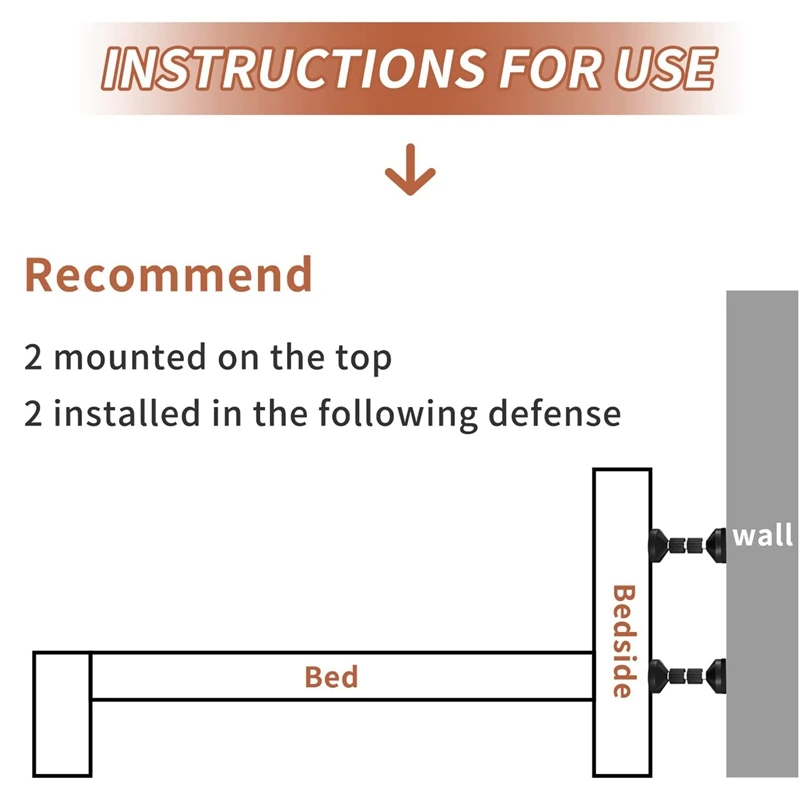 INSTRUCTIONS FOR USE

Recommend

2 mounted on the top

2 installed in the following defense

wall

Bedside

Bed