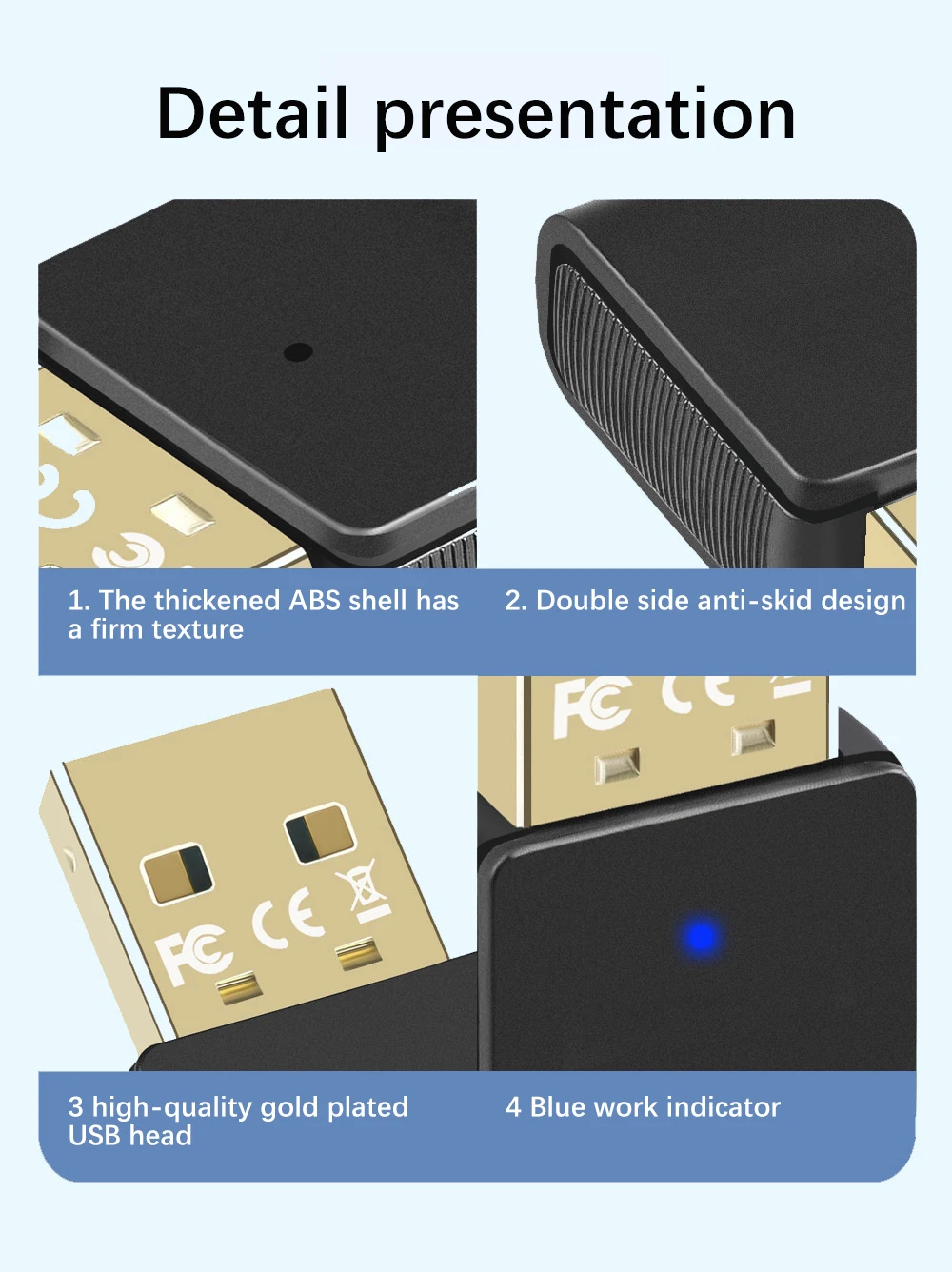 Detail presentation

1. The thickened ABS shell has a firm texture

2. Double side anti-skid design

FC CE

FC CE

3 high-quality gold plated USB head

4 Blue work indicator