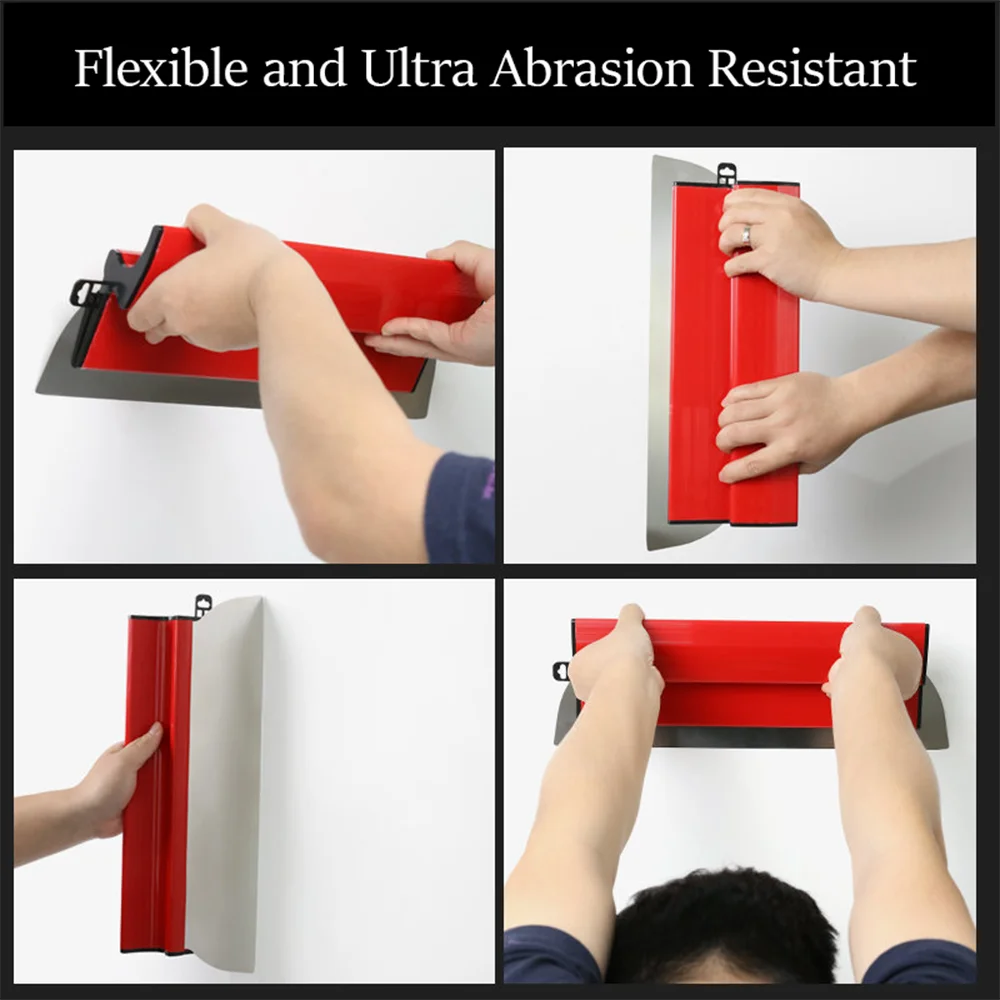 Flexible and Ultra Abrasion Resistant