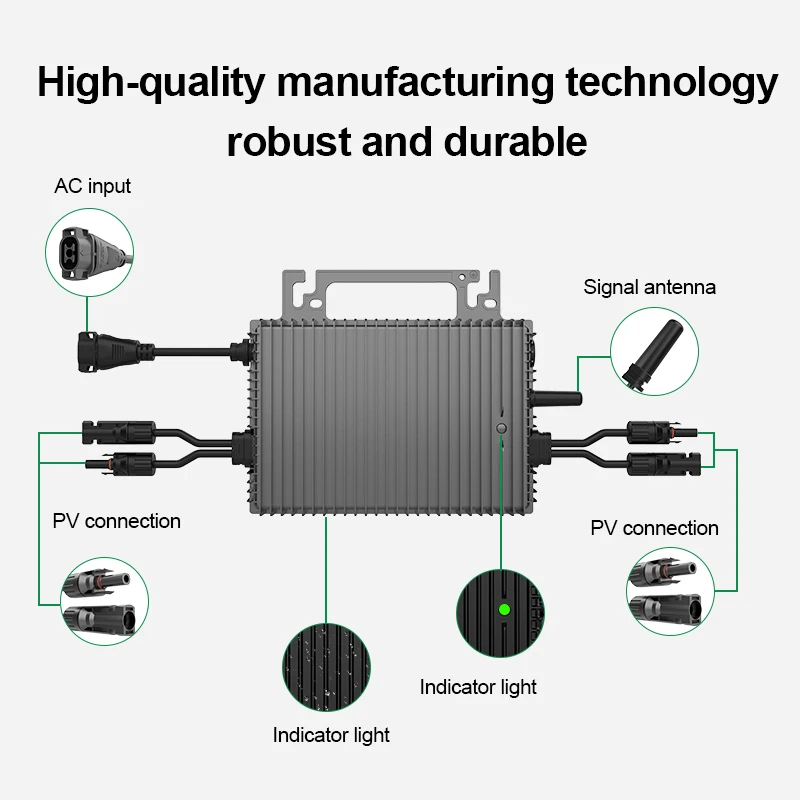 High-quality manufacturing technology robust and durable

AC input

Signal antenna

PV connection

PV connection

Indicator light

Indicator light