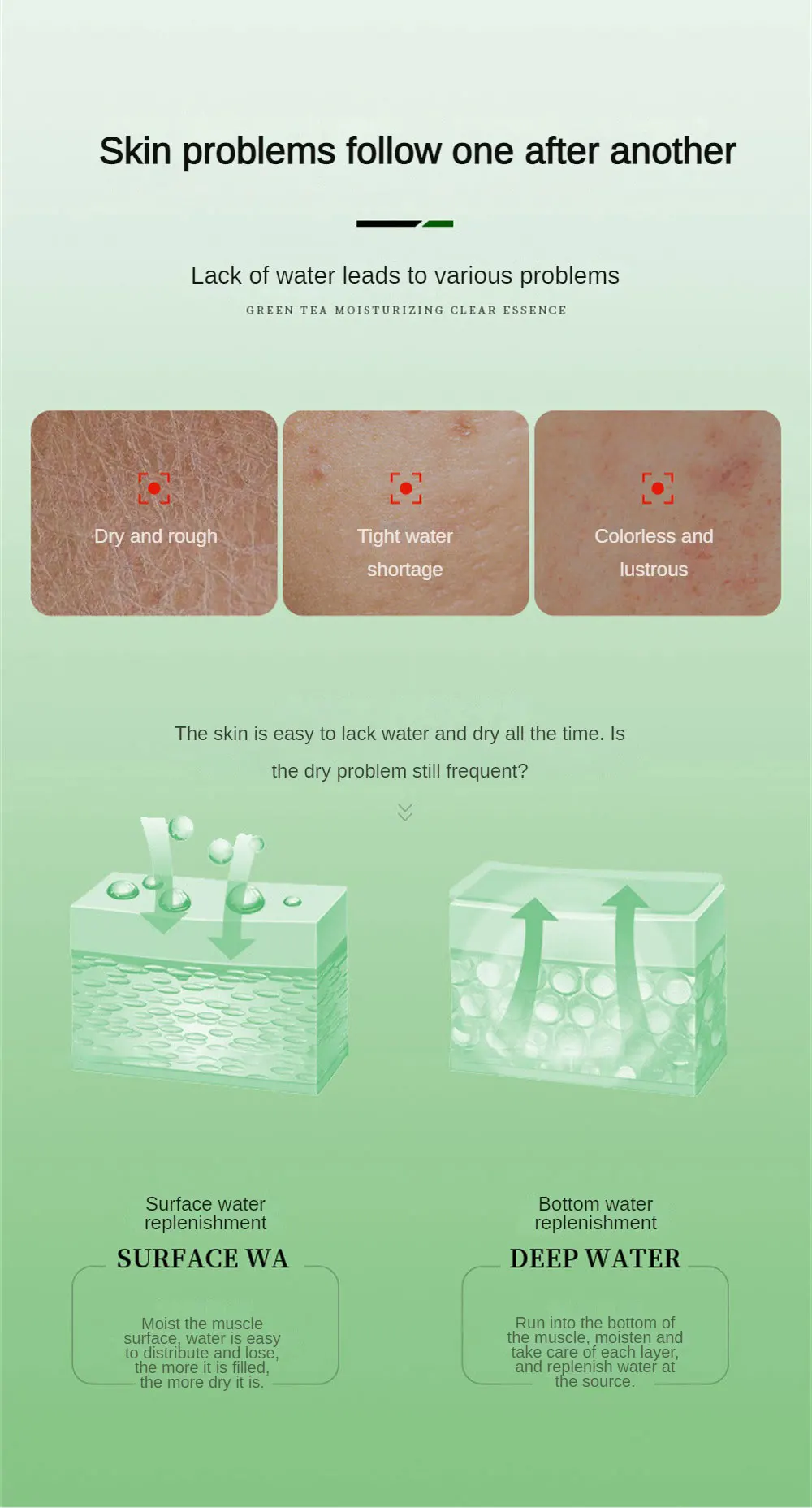 Skin problems follow one after another

Lack of water leads to various problems

GREEN TEA MOISTURIZING CLEAR ESSENCE

Dry and rough

Tight water shortage

Colorless and lustrous

The skin is easy to lack water and dry all the time. Is the dry problem still frequent?

Surface water replenishment

SURFACE WA

Moist the muscle surface, water is easy to distribute and lose, the more it is filled, the more dry it is.

Bottom water replenishment

DEEP WATER

Run into the bottom of the muscle, moisten and take care of each layer, and replenish water at the source.