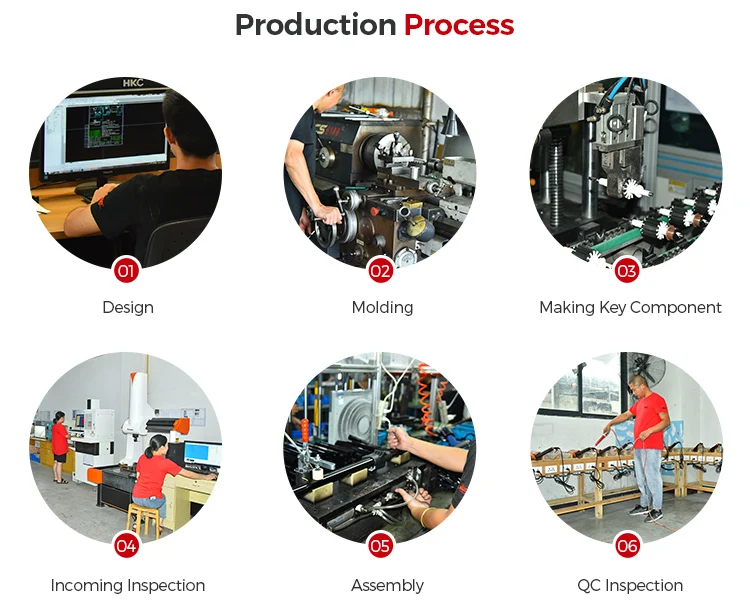 Production Process

HKC

01
Design

02
Molding

03
Making Key Component

04
Incoming Inspection

05
Assembly

06
QC Inspection