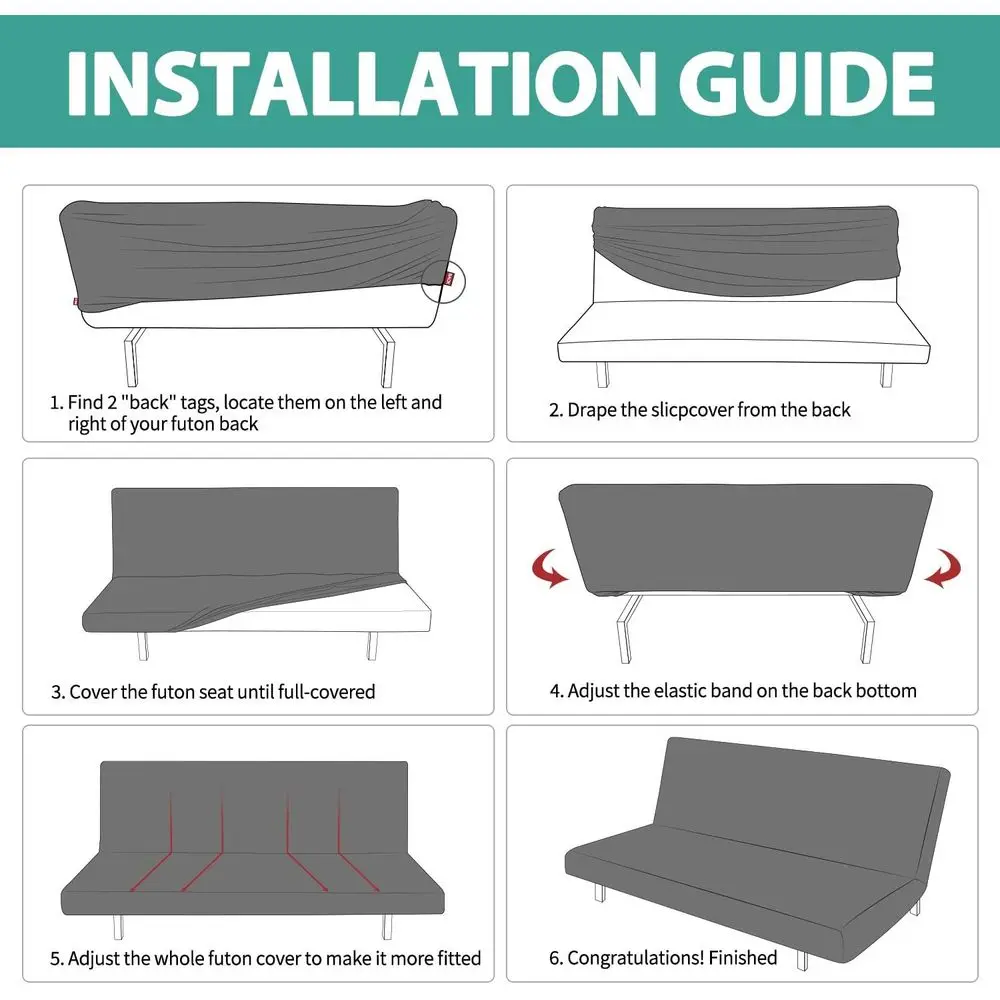 INSTALLATION GUIDE

1. Find 2 "back" tags, locate them on the left and right of your futon back

2. Drape the slicpcover from the back

3. Cover the futon seat until full-covered

4. Adjust the elastic band on the back bottom

5. Adjust the whole futon cover to make it more fitted

6. Congratulations! Finished