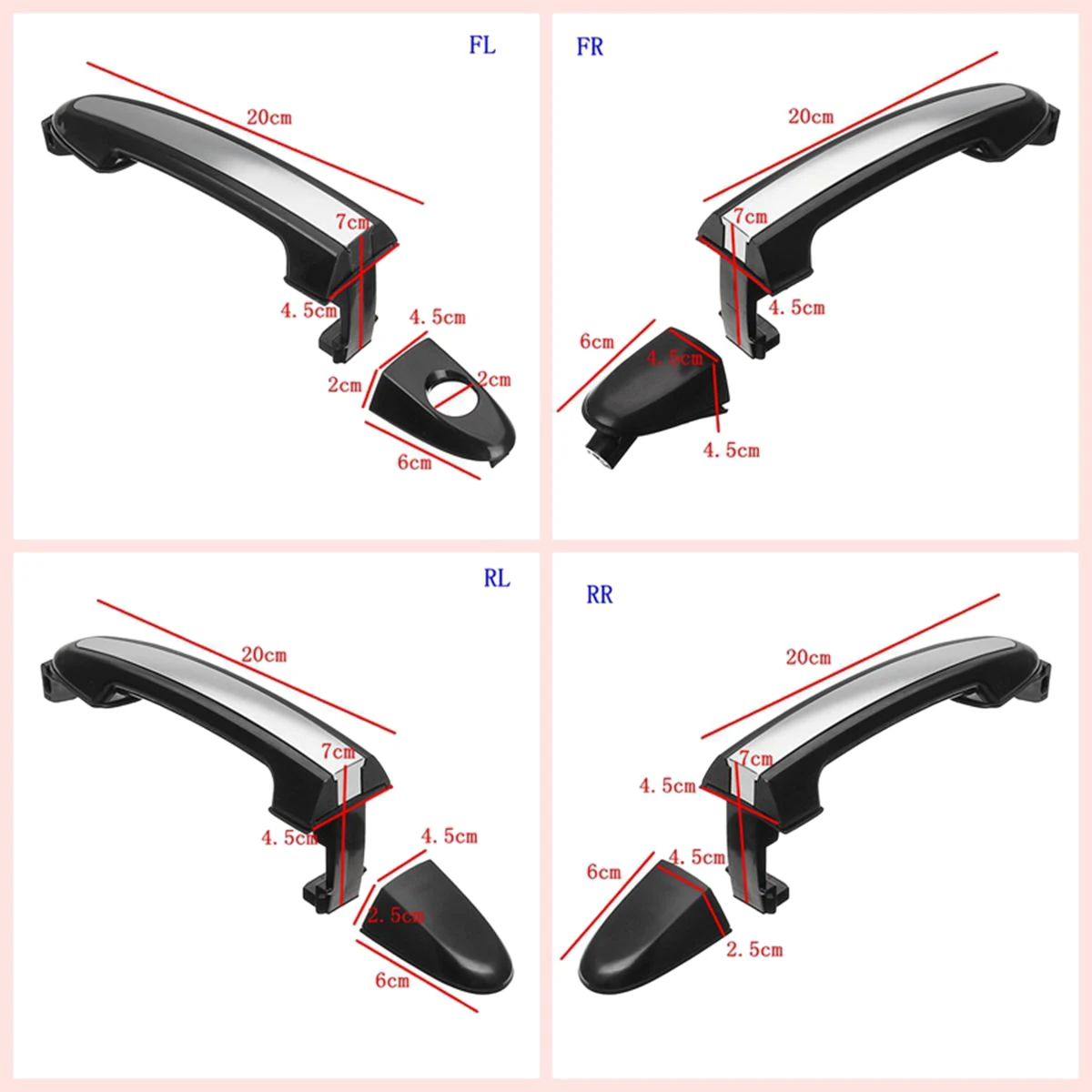 FL

20cm

7cm

4.5cm

4.5cm

2cm

2cm

6cm

FR

20cm

7cm

4.5cm

6cm

4.5cm

4.5cm

RL

20cm

7cm

4.5cm

4.5cm

2.5cm

6cm

RR

20cm

7cm

4.5cm

6cm

4.5cm

2.5cm