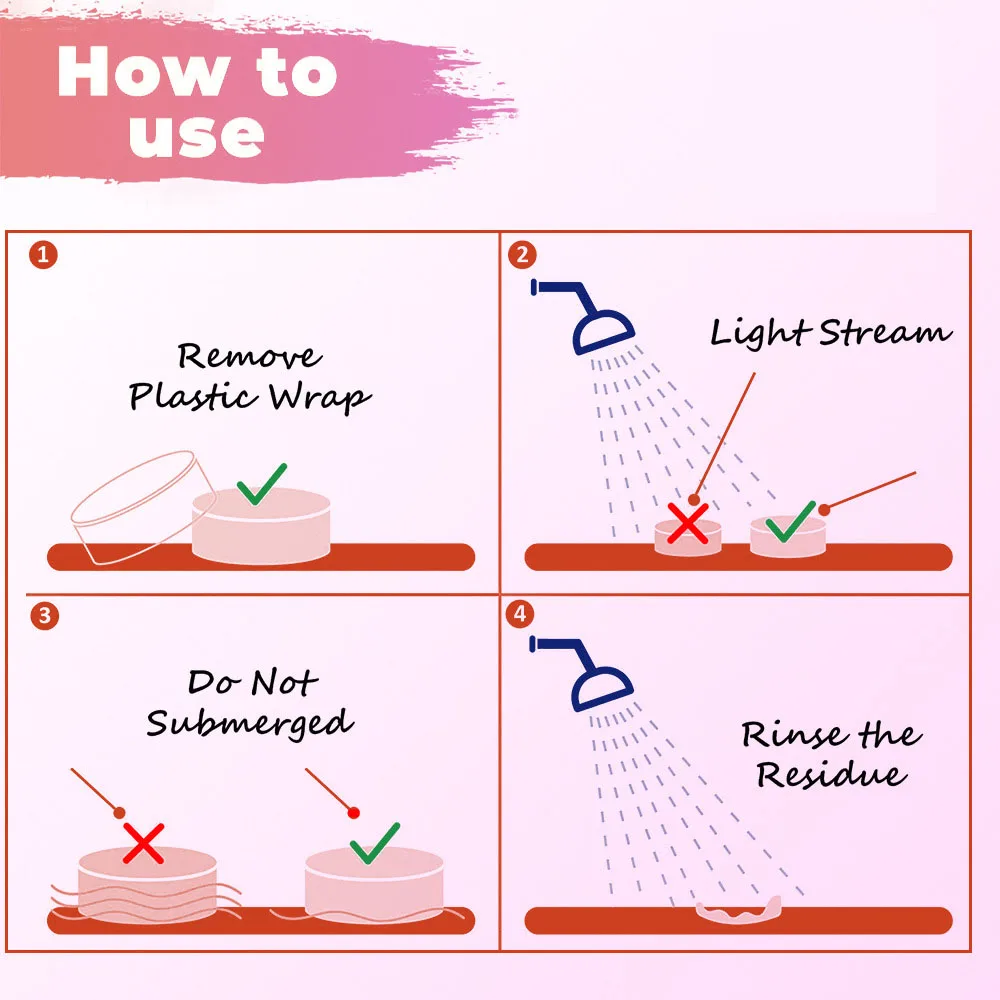 How to use

1
Remove Plastic Wrap

2
Light Stream

3
Do Not Submerged

4
Rinse the Residue