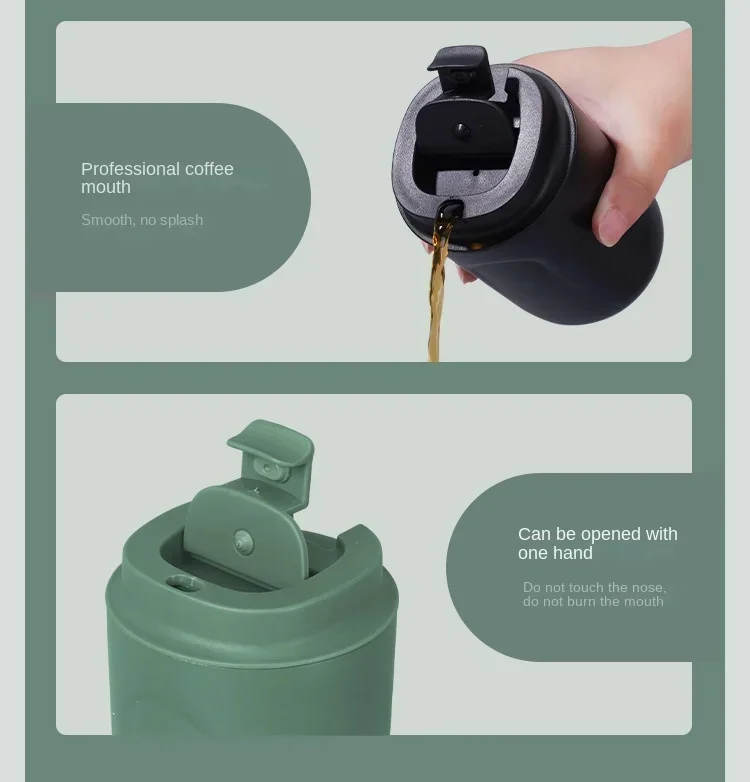 Professional coffee mouth

Smooth, no splash

Can be opened with one hand

Do not touch the nose, do not burn the mouth