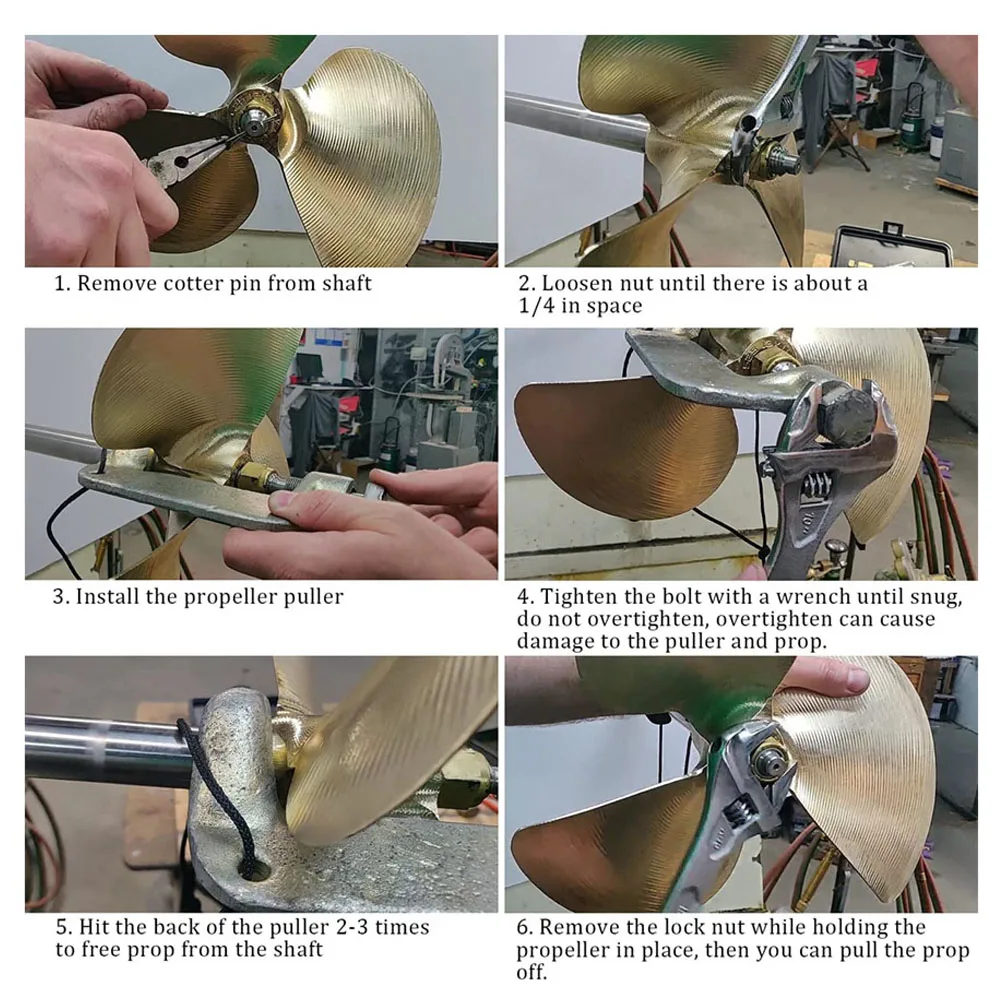 1. Remove cotter pin from shaft

2. Loosen nut until there is about a 1/4 in space

3. Install the propeller puller

4. Tighten the bolt with a wrench until snug, do not overtighten, overtighten can cause damage to the puller and prop.

5. Hit the back of the puller 2-3 times to free prop from the shaft

6. Remove the lock nut while holding the propeller in place, then you can pull the prop off.