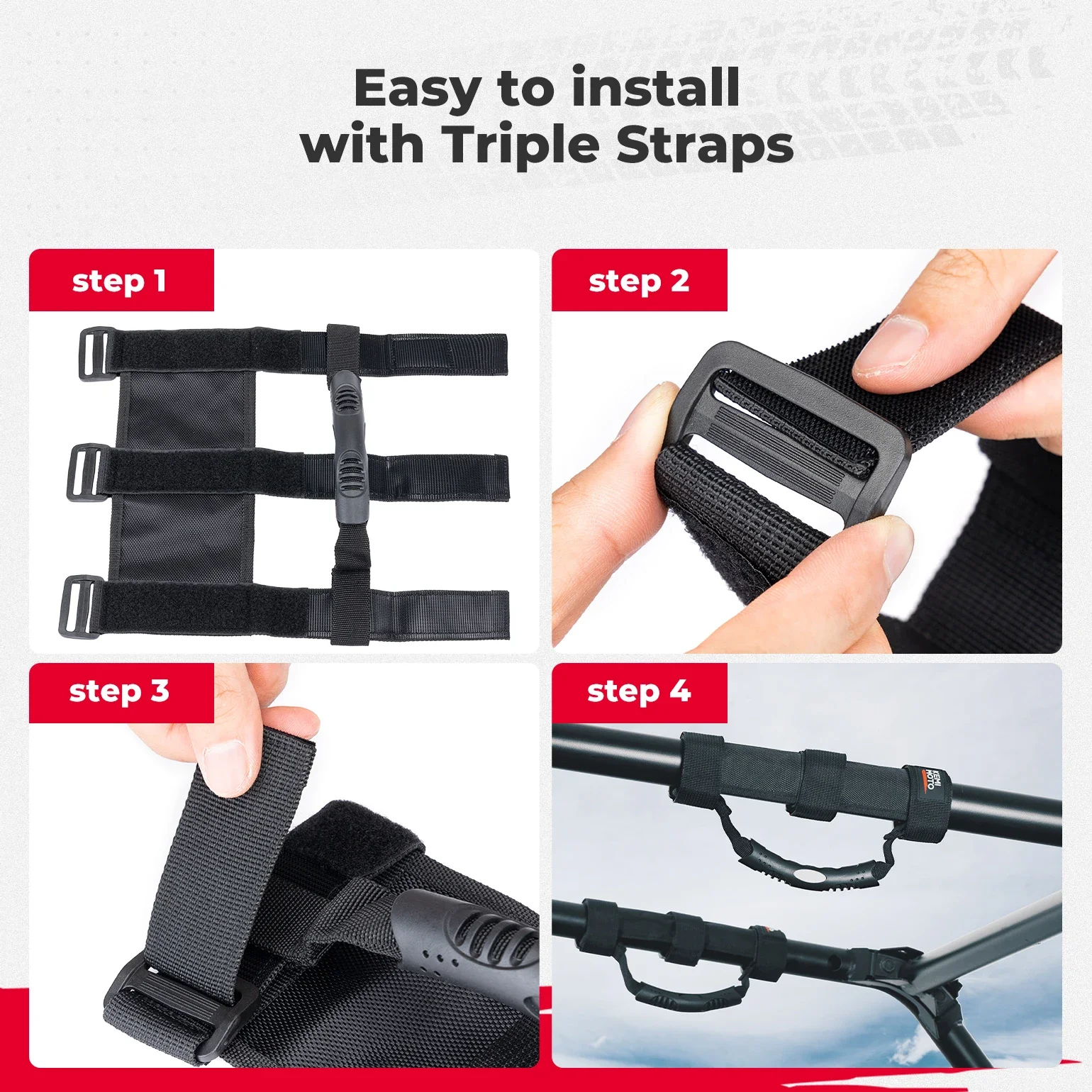 Easy to install with Triple Straps

step 1

step 2

step 3

step 4

KEMI MOTO