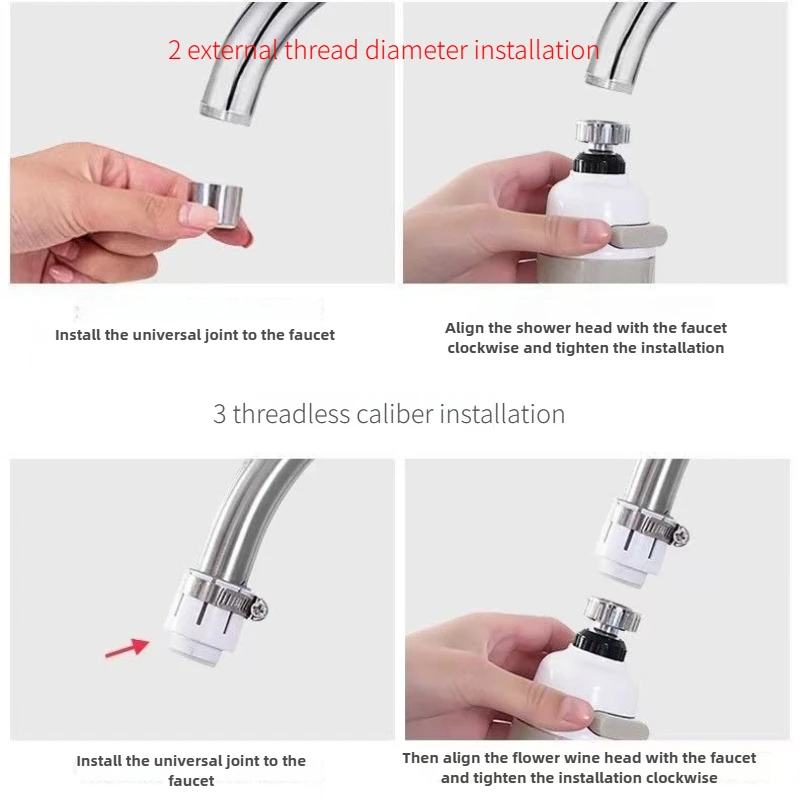 2 external thread diameter installation

Install the universal joint to the faucet

Align the shower head with the faucet clockwise and tighten the installation

3 threadless caliber installation

Install the universal joint to the faucet

Then align the flower wine head with the faucet and tighten the installation clockwise