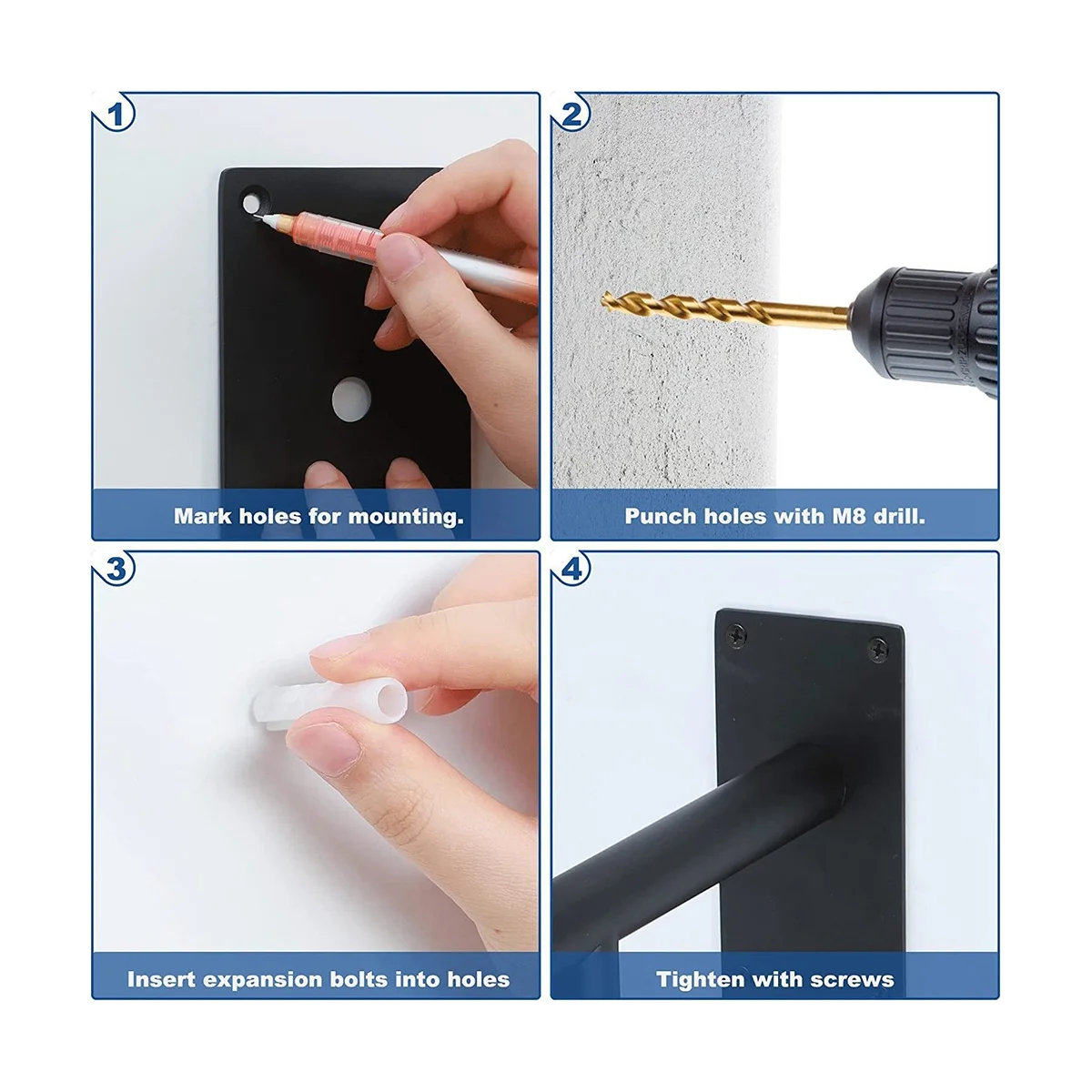 1
Mark holes for mounting.

2
Punch holes with M8 drill.

3
Insert expansion bolts into holes

4
Tighten with screws