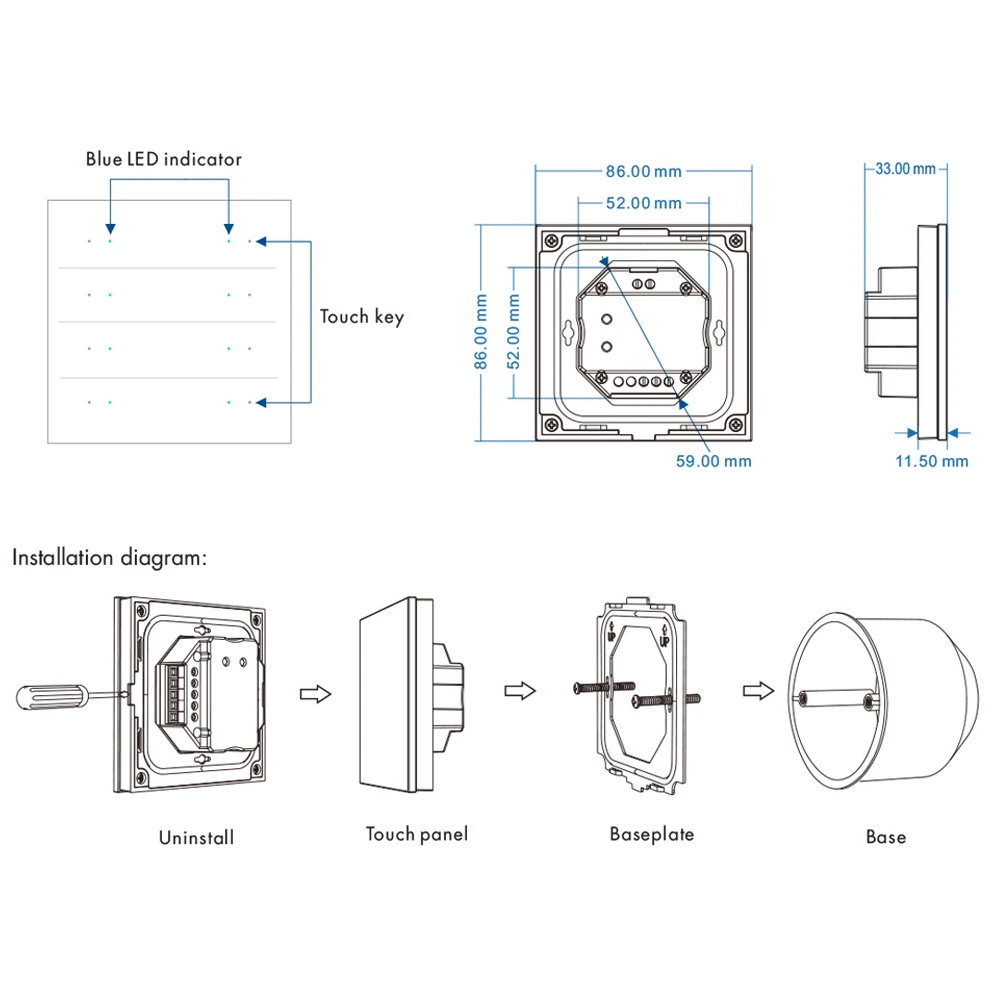 Blue LED indicator

Touch key

86.00 mm

52.00 mm

86.00 mm

52.00 mm

59.00 mm

33.00 mm

11.50 mm

Installation diagram:

UP

UP

Uninstall

Touch panel

Baseplate

Base