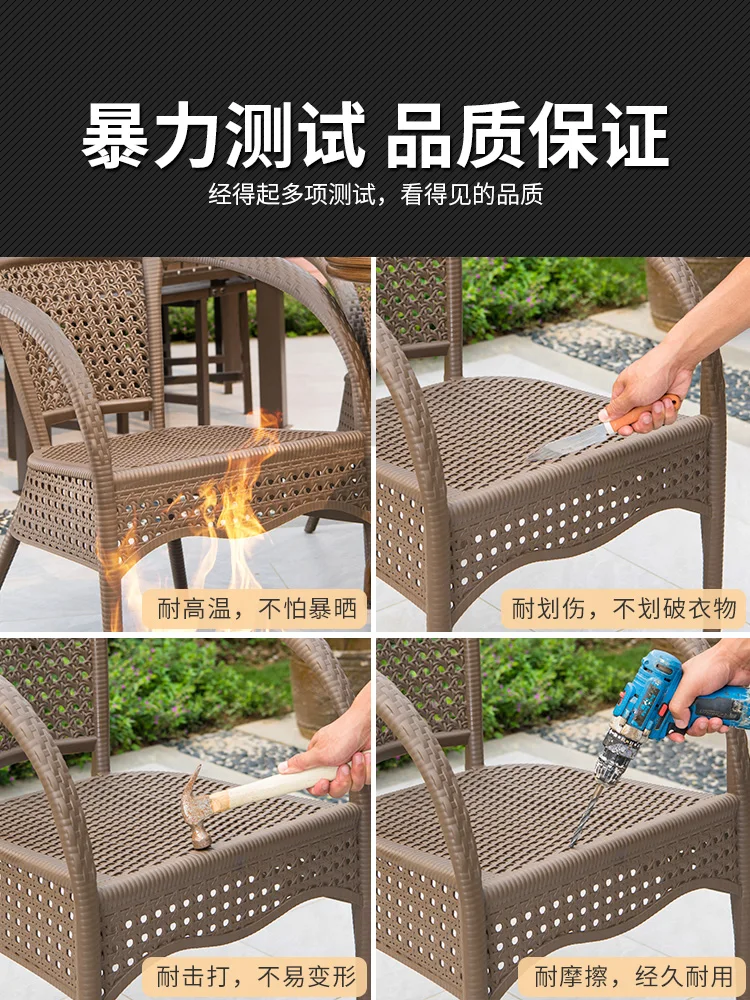 暴力测试 品质保证
经得起多项测试，看得见的品质

耐高温，不怕暴晒

耐划伤，不划破衣物

耐击打，不易变形

耐摩擦，经久耐用