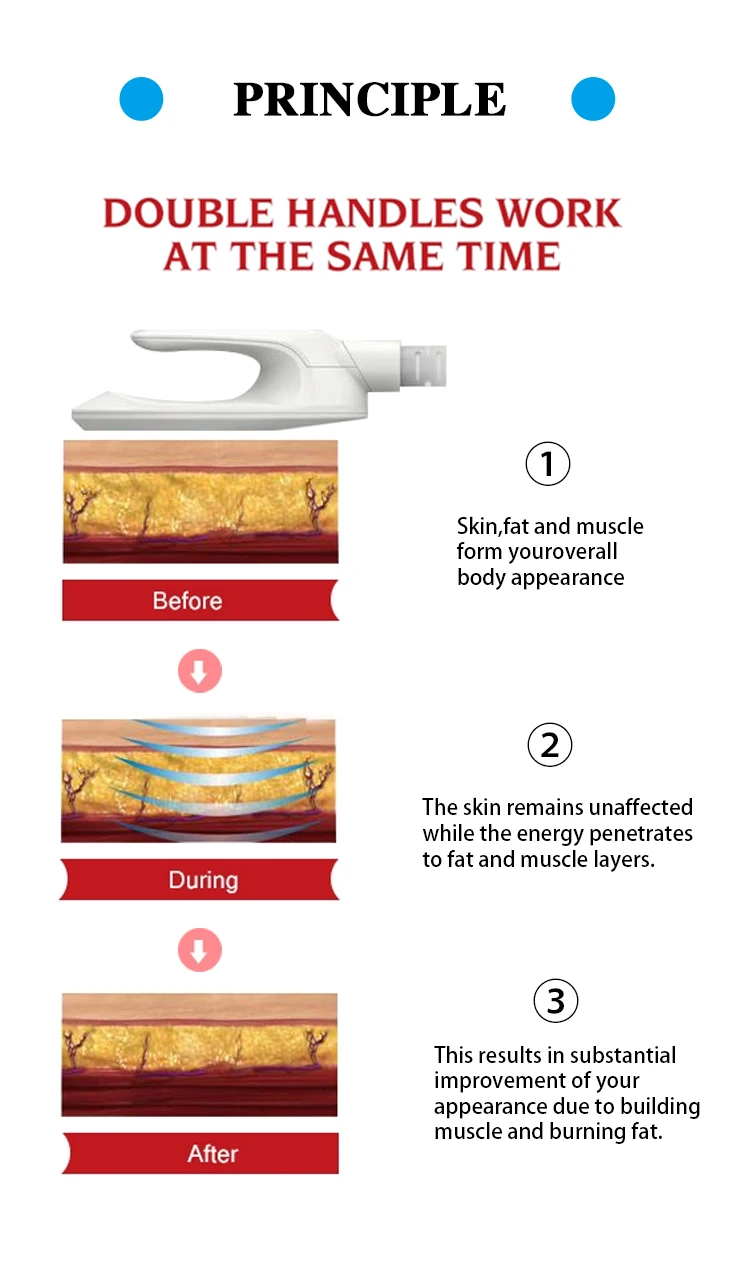 PRINCIPLE

DOUBLE HANDLES WORK AT THE SAME TIME

Before

①

Skin,fat and muscle form youroverall body appearance

During

②

The skin remains unaffected while the energy penetrates to fat and muscle layers.

After

③

This results in substantial improvement of your appearance due to building muscle and burning fat.