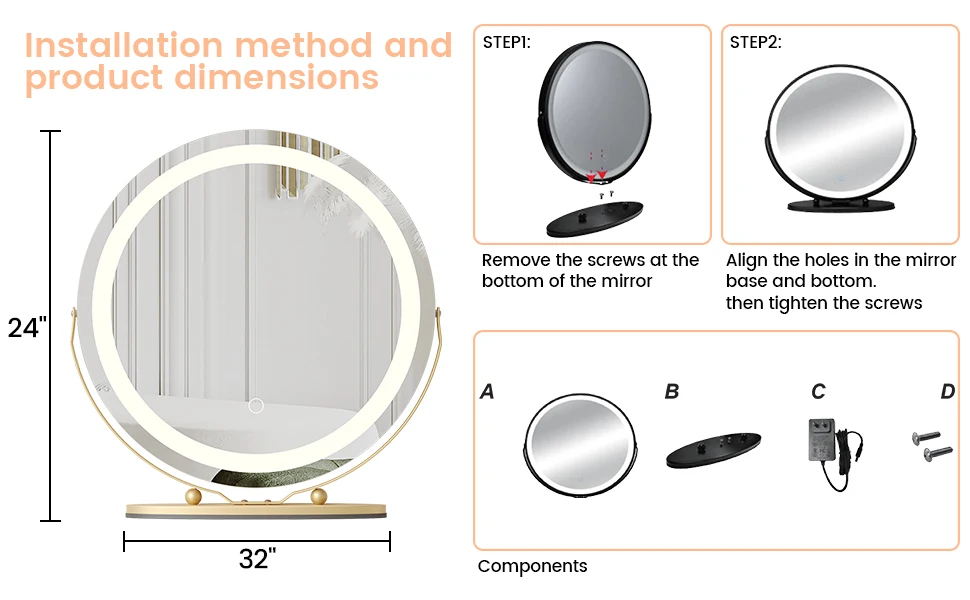 Installation method and product dimensions

24"

32"

STEP1:

Remove the screws at the bottom of the mirror

STEP2:

Align the holes in the mirror base and bottom.
then tighten the screws

A

B

C

D

Components