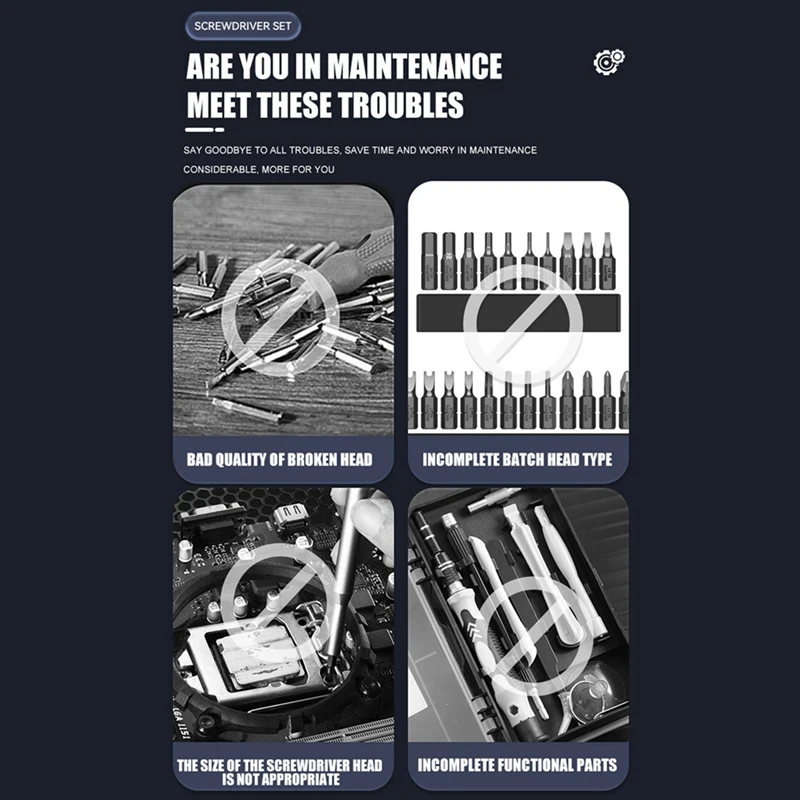 SCREWDRIVER SET

ARE YOU IN MAINTENANCE
MEET THESE TROUBLES

SAY GOODBYE TO ALL TROUBLES, SAVE TIME AND WORRY IN MAINTENANCE
CONSIDERABLE, MORE FOR YOU

BAD QUALITY OF BROKEN HEAD

INCOMPLETE BATCH HEAD TYPE

LGA 1151

THE SIZE OF THE SCREWDRIVER HEAD IS NOT APPROPRIATE

INCOMPLETE FUNCTIONAL PARTS