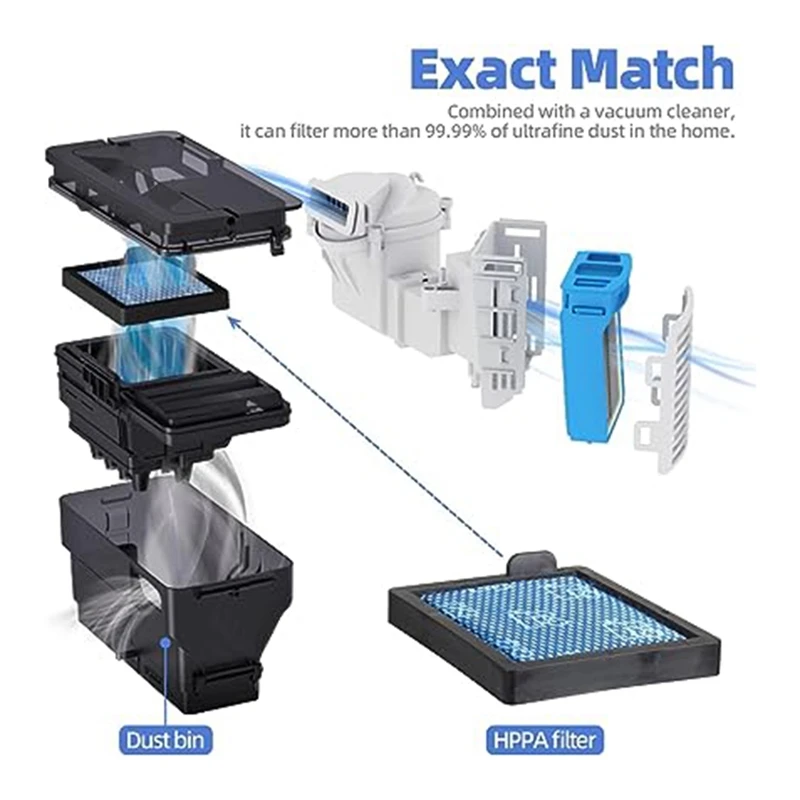 Exact Match

Combined with a vacuum cleaner, it can filter more than 99.99% of ultrafine dust in the home.

Dust bin

HPPA filter