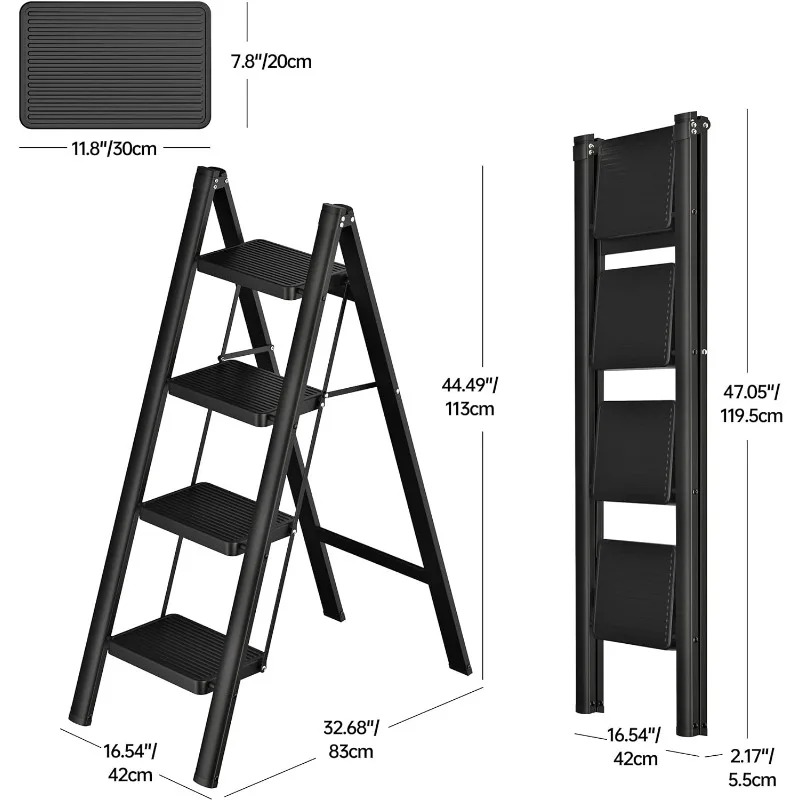 7.8"/20cm

11.8"/30cm

44.49"/
113cm

47.05"/
119.5cm

16.54"/
42cm

32.68"/
83cm

16.54"/
42cm

2.17"/
5.5cm