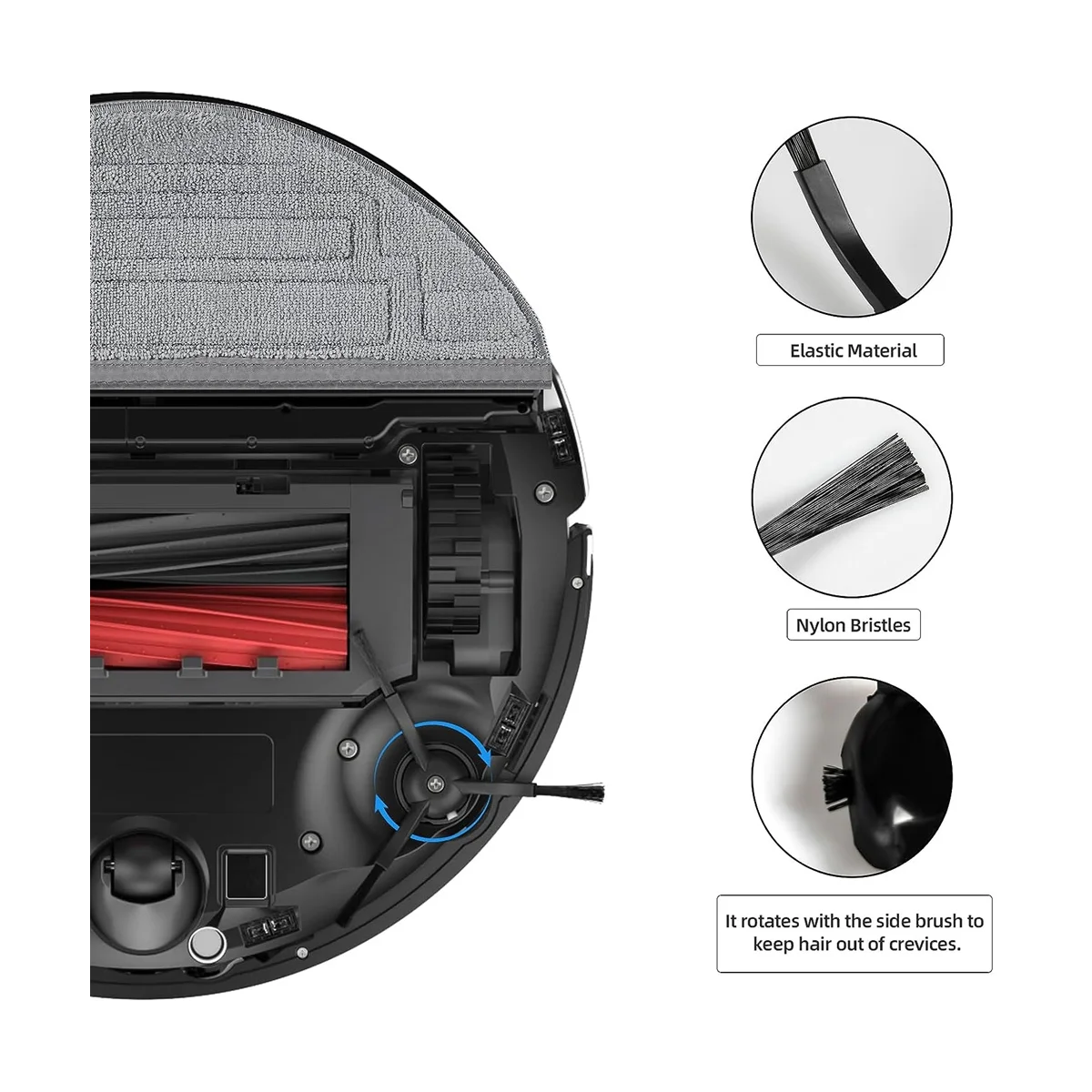 Elastic Material

Nylon Bristles

It rotates with the side brush to keep hair out of crevices.