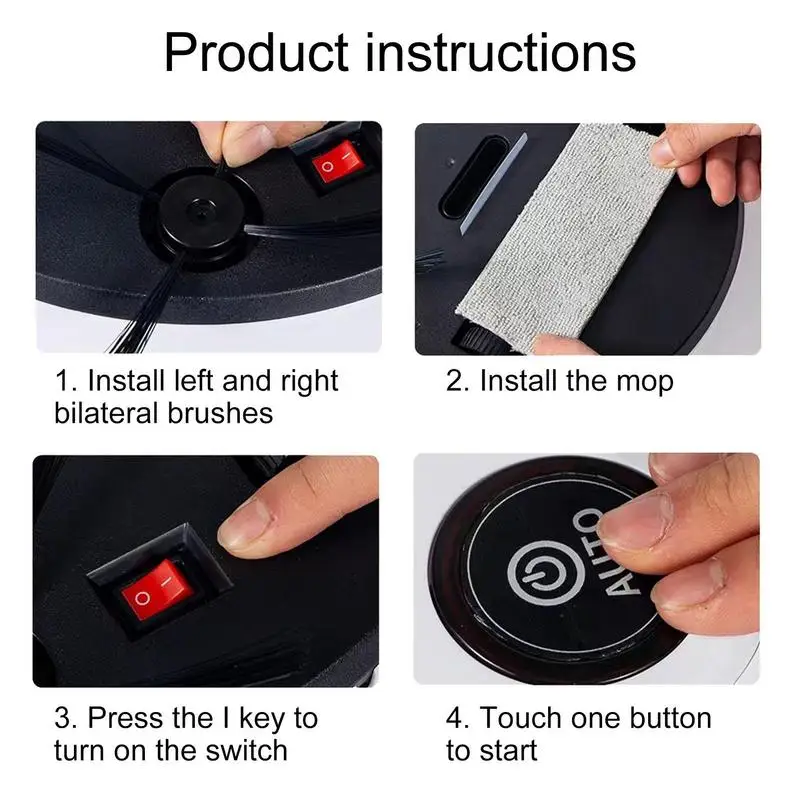 Product instructions

O I

1. Install left and right bilateral brushes

2. Install the mop

O I

3. Press the I key to turn on the switch

AUTO

4. Touch one button to start