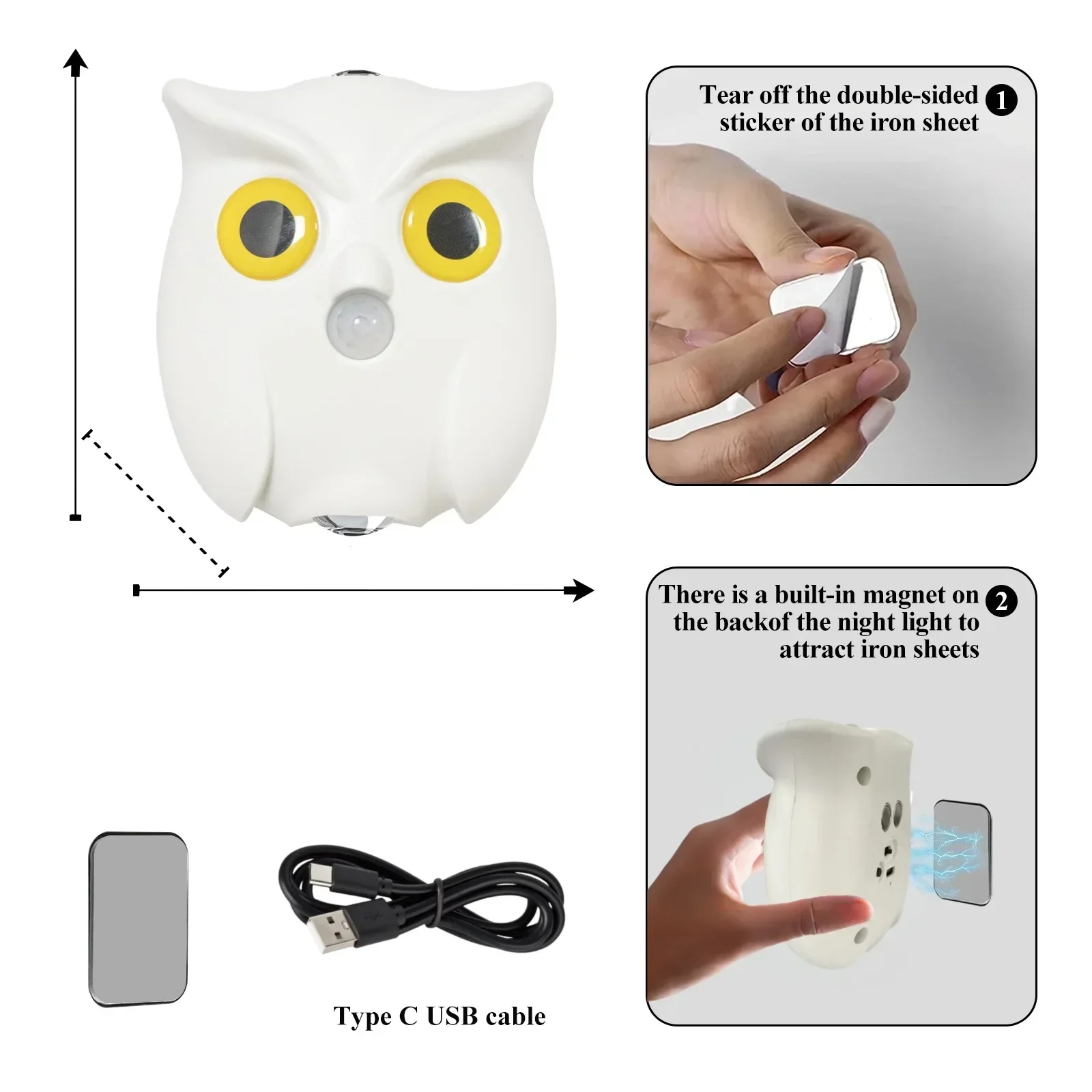 Tear off the double-sided sticker of the iron sheet 1

There is a built-in magnet on the backof the night light to attract iron sheets 2

Type C USB cable