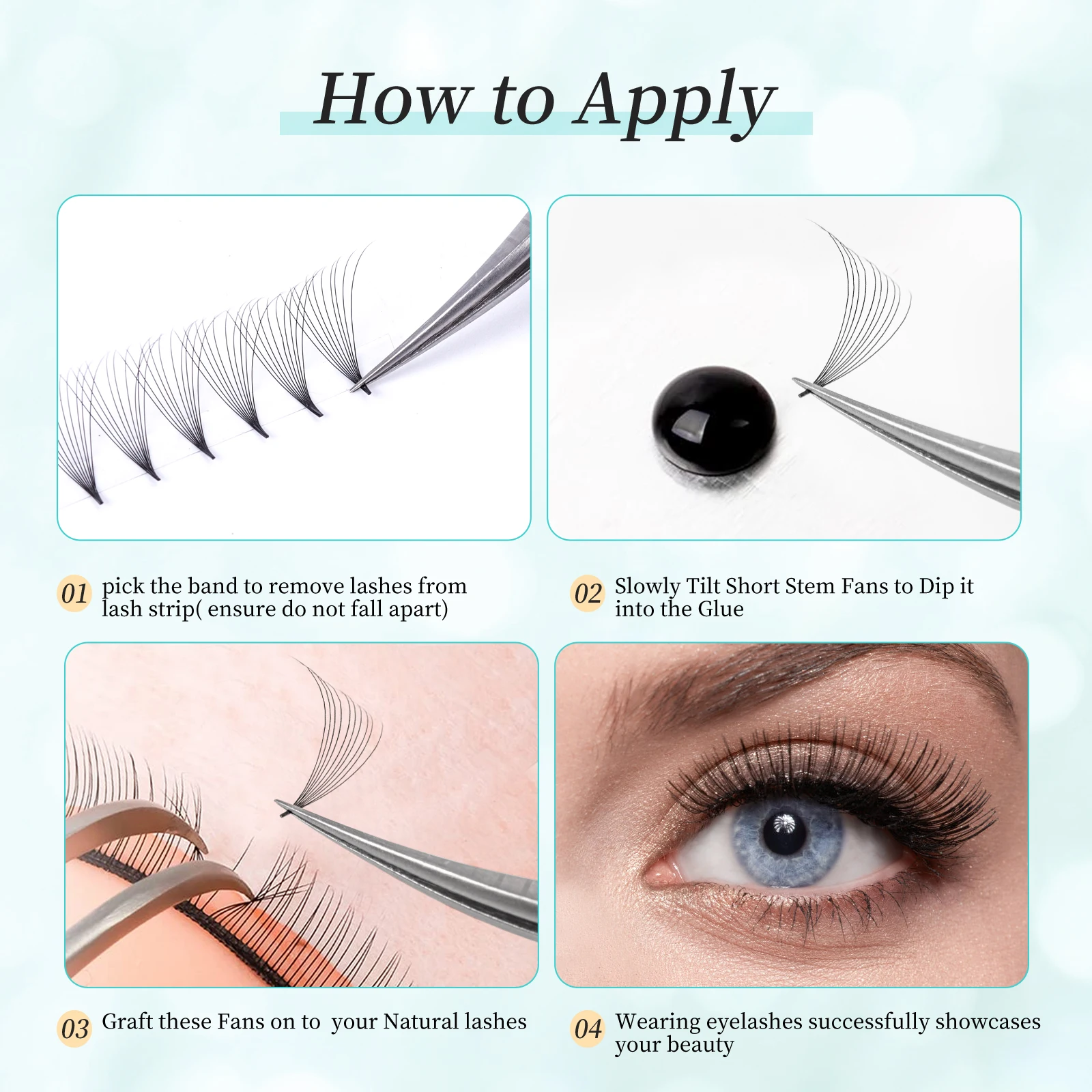 How to Apply

01 pick the band to remove lashes from lash strip( ensure do not fall apart)

02 Slowly Tilt Short Stem Fans to Dip it into the Glue

03 Graft these Fans on to your Natural lashes

04 Wearing eyelashes successfully showcases your beauty