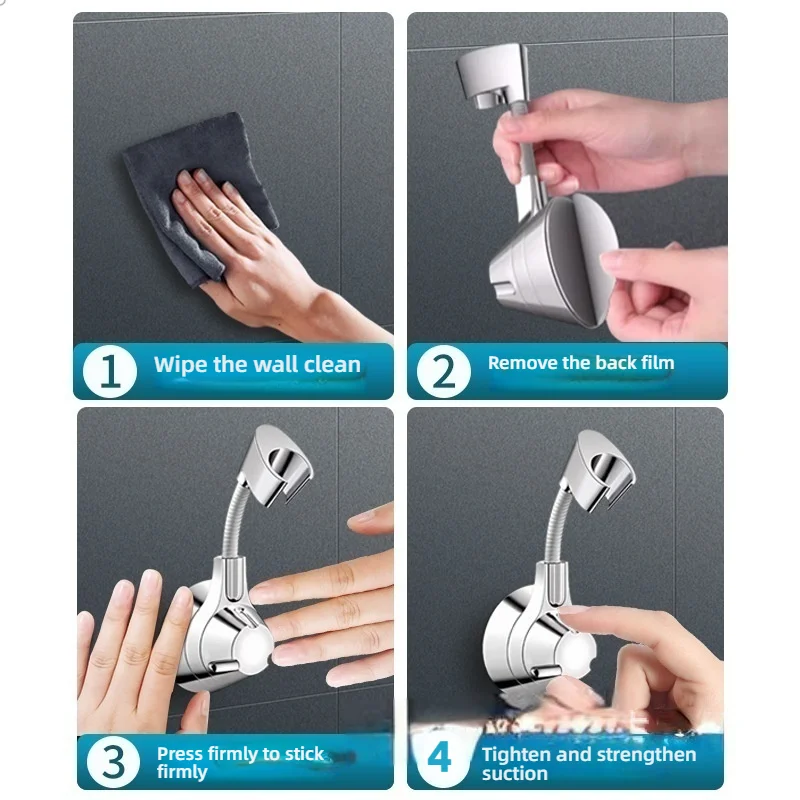 1 Wipe the wall clean

2 Remove the back film

3 Press firmly to stick firmly

4 Tighten and strengthen suction